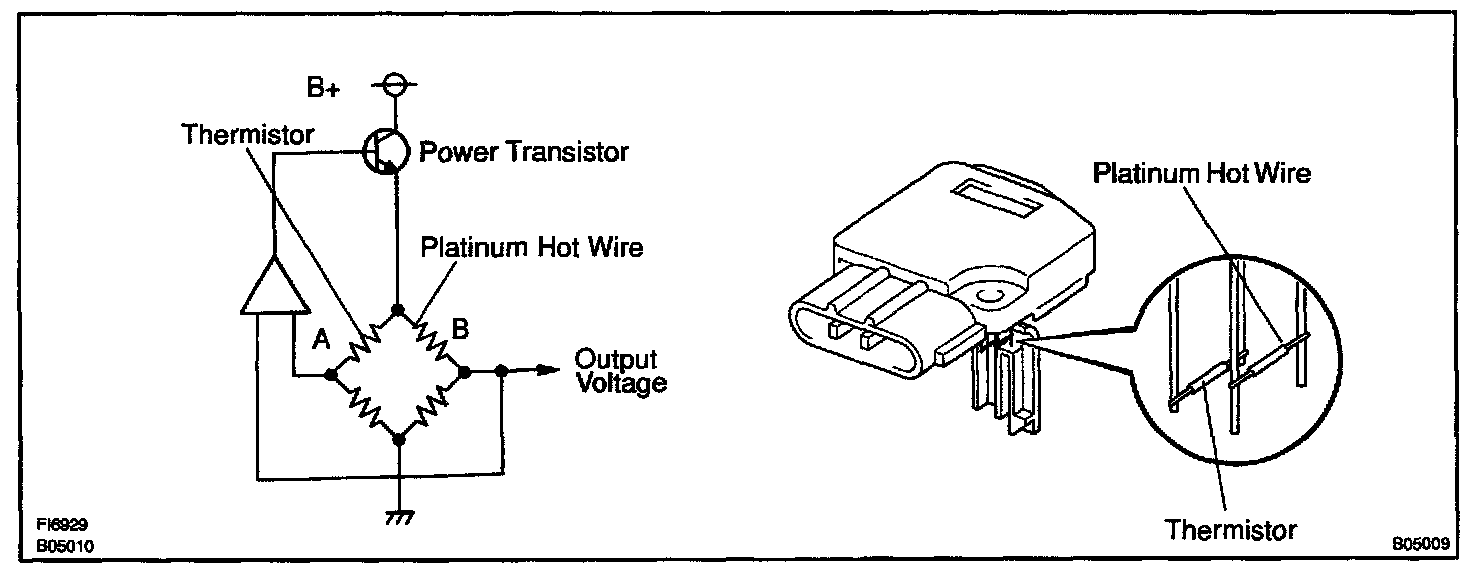 B+

Thermistor

Power Transistor

Platinum Hot Wire

A

B

Output Voltage

FI6929
B05010

Platinum Hot Wire

Thermistor

B05009