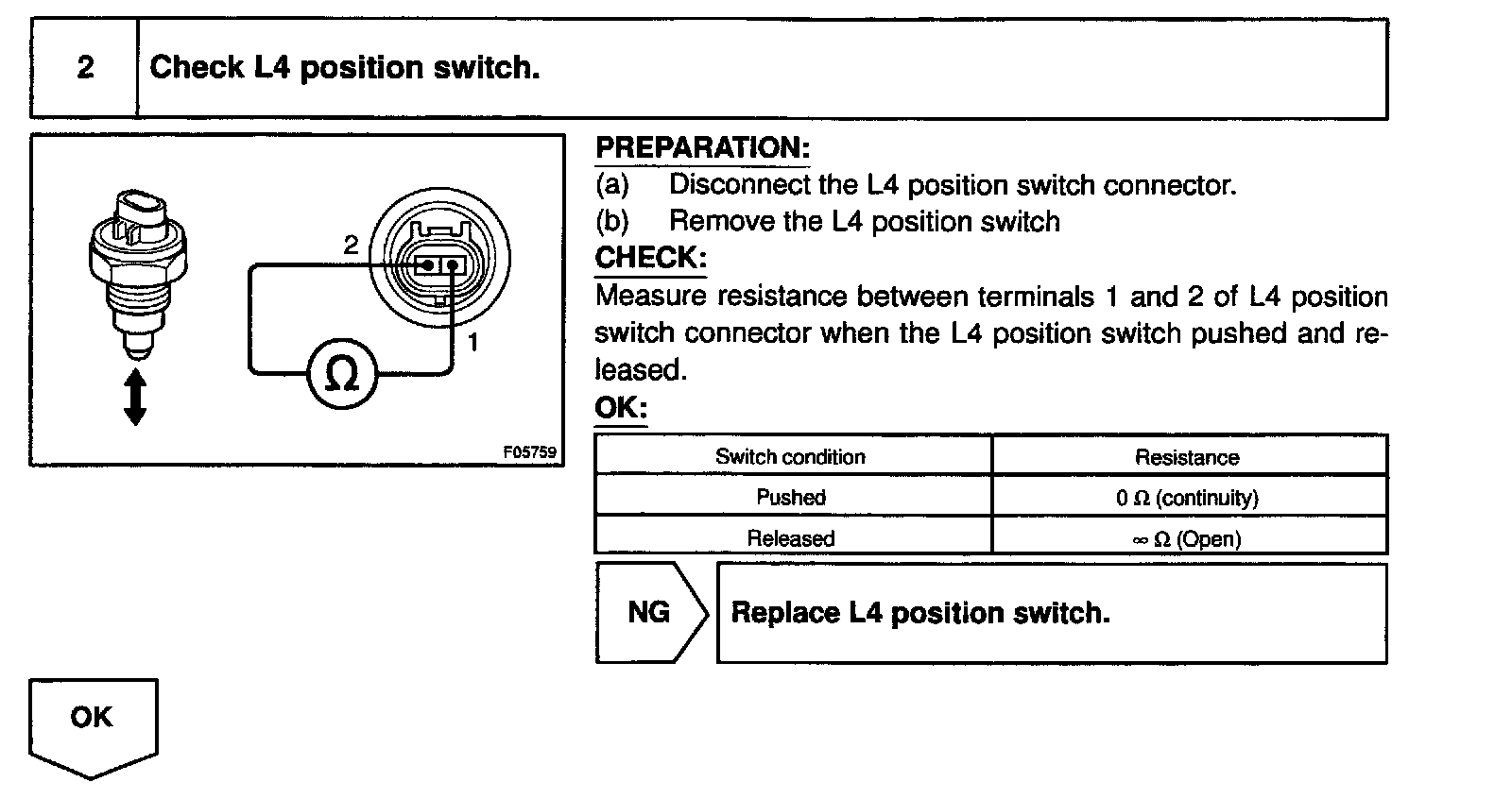 2 Check L4 position switch.

2

1

Ω

F05759

PREPARATION:
(a) Disconnect the L4 position switch connector.
(b) Remove the L4 position switch

CHECK:
Measure resistance between terminals 1 and 2 of L4 position switch connector when the L4 position switch pushed and released.

OK:

| Switch condition | Resistance |
|---|---|
| Pushed | 0 Ω (continuity) |
| Released | ∞ Ω (Open) |

NG Replace L4 position switch.

OK