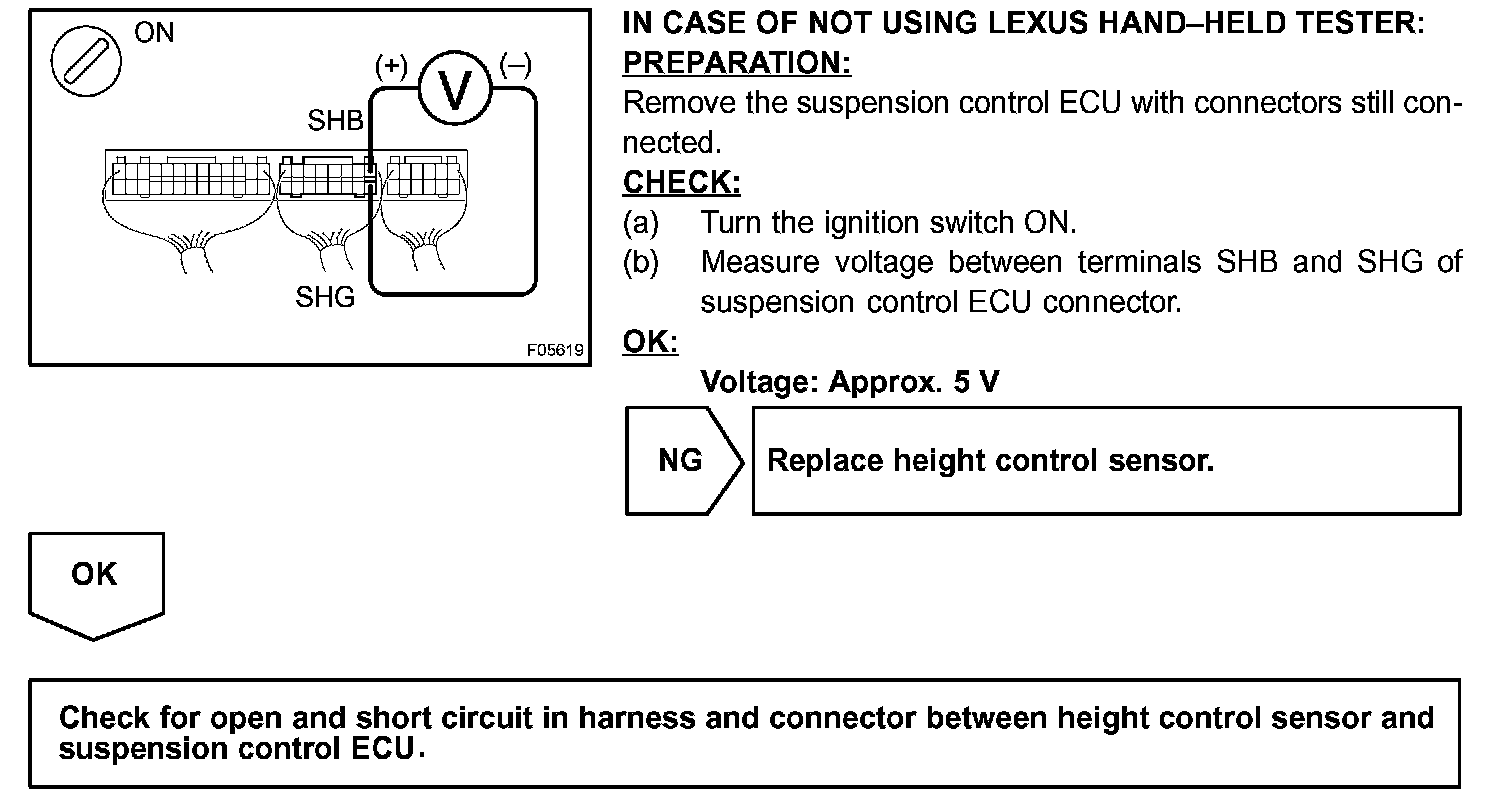 ON

(+)

V

(–)

SHB

SHG

F05619

IN CASE OF NOT USING LEXUS HAND–HELD TESTER:
PREPARATION:
Remove the suspension control ECU with connectors still connected.
CHECK:
(a) Turn the ignition switch ON.
(b) Measure voltage between terminals SHB and SHG of suspension control ECU connector.
OK:
Voltage: Approx. 5 V

NG

Replace height control sensor.

OK

Check for open and short circuit in harness and connector between height control sensor and suspension control ECU.