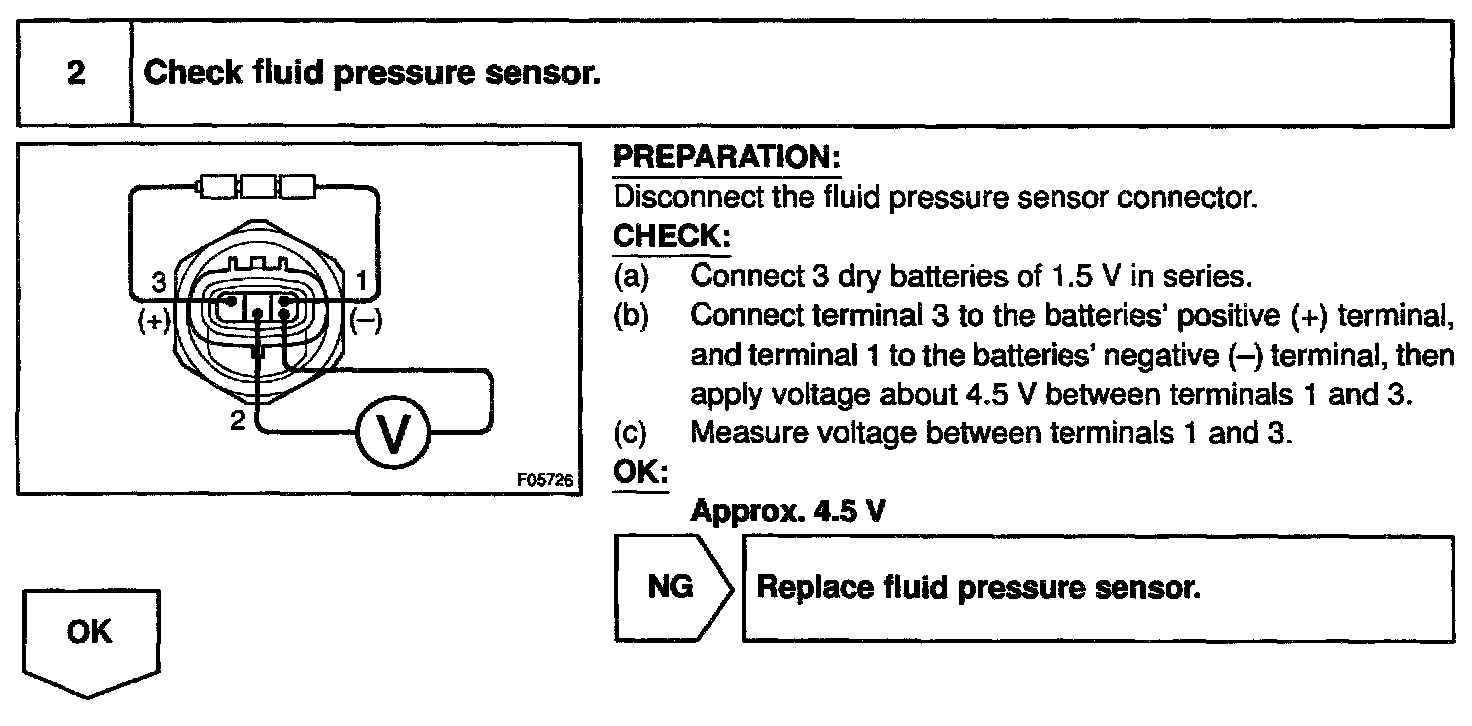 2 Check fluid pressure sensor.

3
1
(+)
(–)
2
V
F05726

PREPARATION:
Disconnect the fluid pressure sensor connector.
CHECK:
(a) Connect 3 dry batteries of 1.5 V in series.
(b) Connect terminal 3 to the batteries' positive (+) terminal, and terminal 1 to the batteries' negative (–) terminal, then apply voltage about 4.5 V between terminals 1 and 3.
(c) Measure voltage between terminals 1 and 3.
OK:
Approx. 4.5 V

NG
Replace fluid pressure sensor.

OK