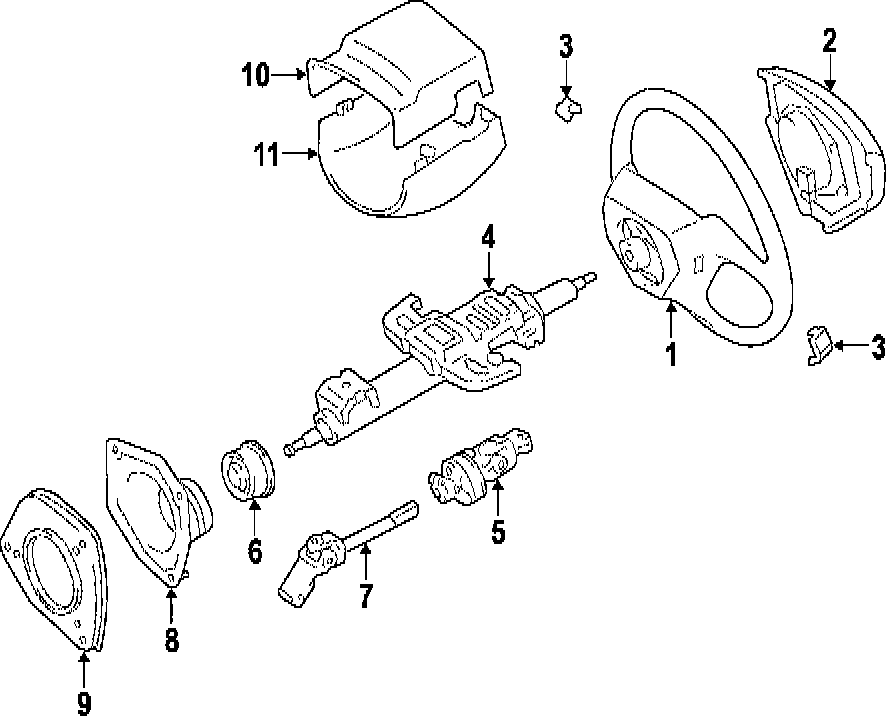 10
11
3
2
4
1
3
6
5
7
8
9