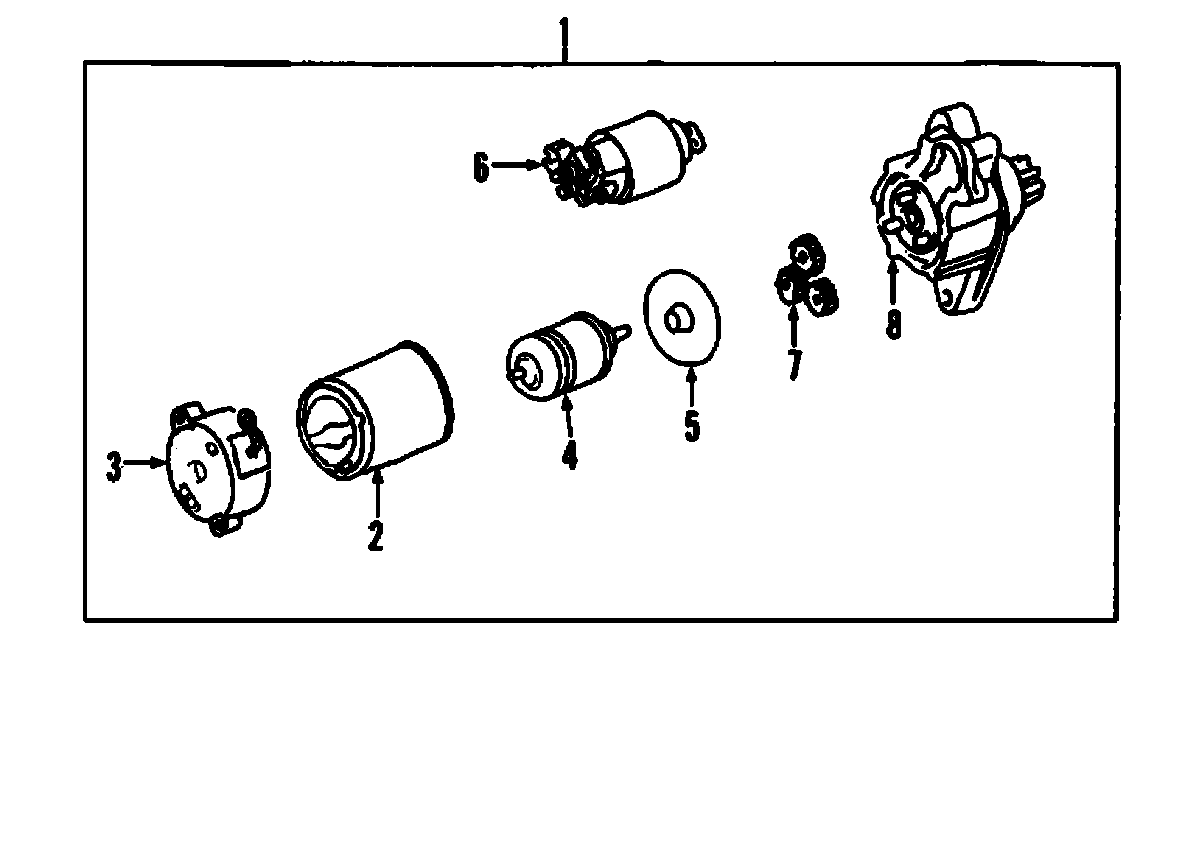 1
6
8
7
5
4
3
2