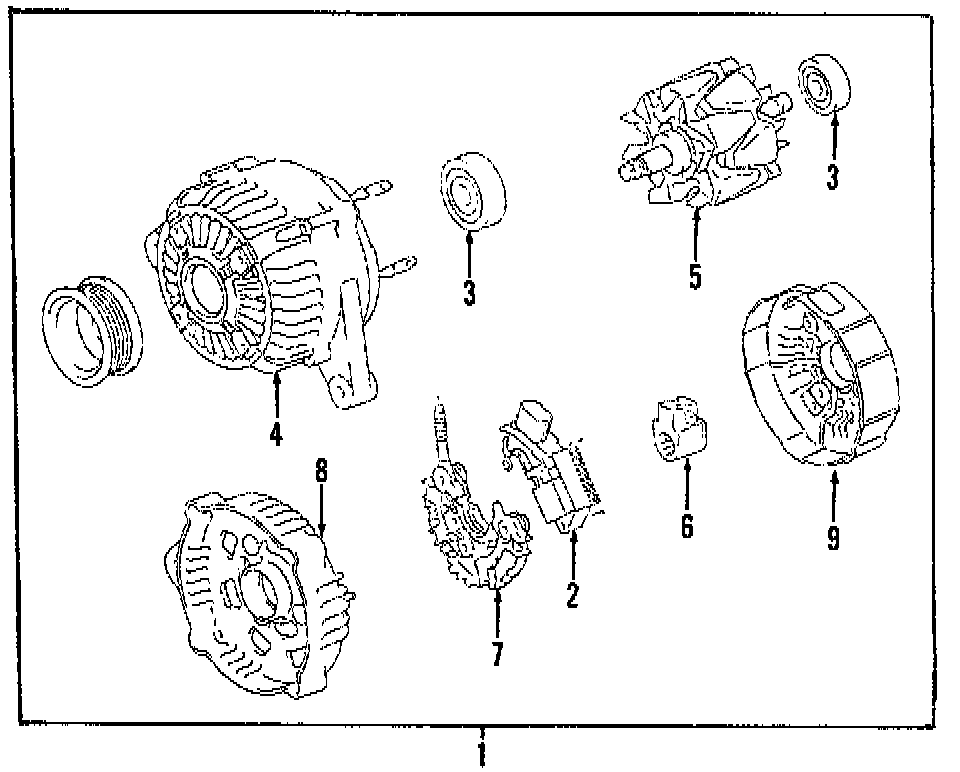 3
3
5
4
8
6
9
2
7
1