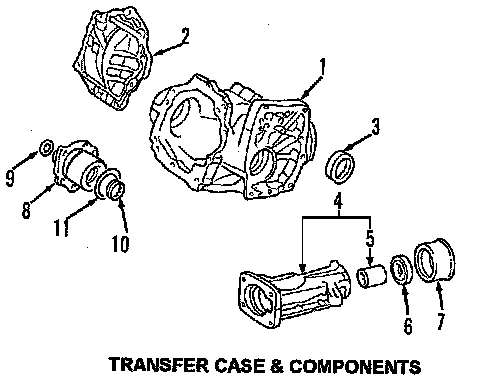 2
1
3
9
8
11
10
4
5
6
7
TRANSFER CASE & COMPONENTS