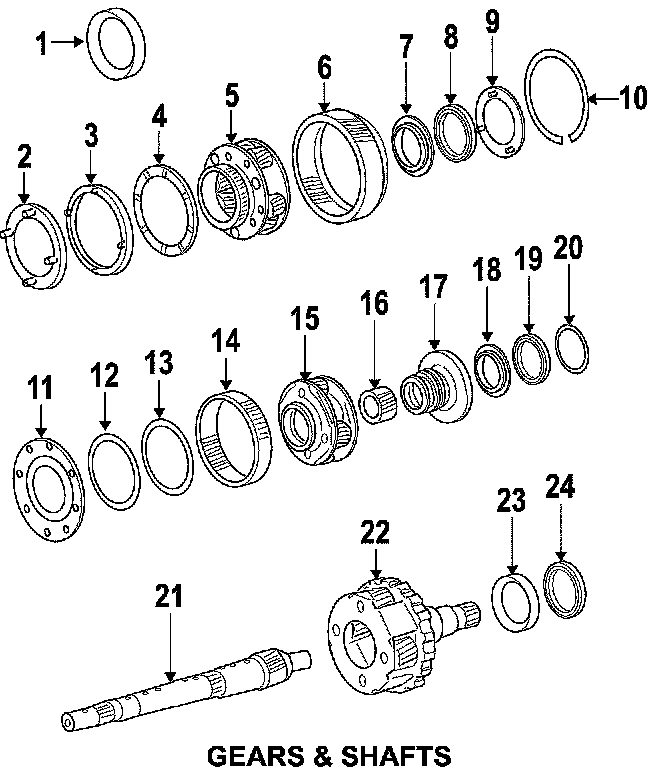 1
2
3
4
5
6
7
8
9
10
11
12
13
14
15
16
17
18
19
20
21
22
23
24
GEARS & SHAFTS