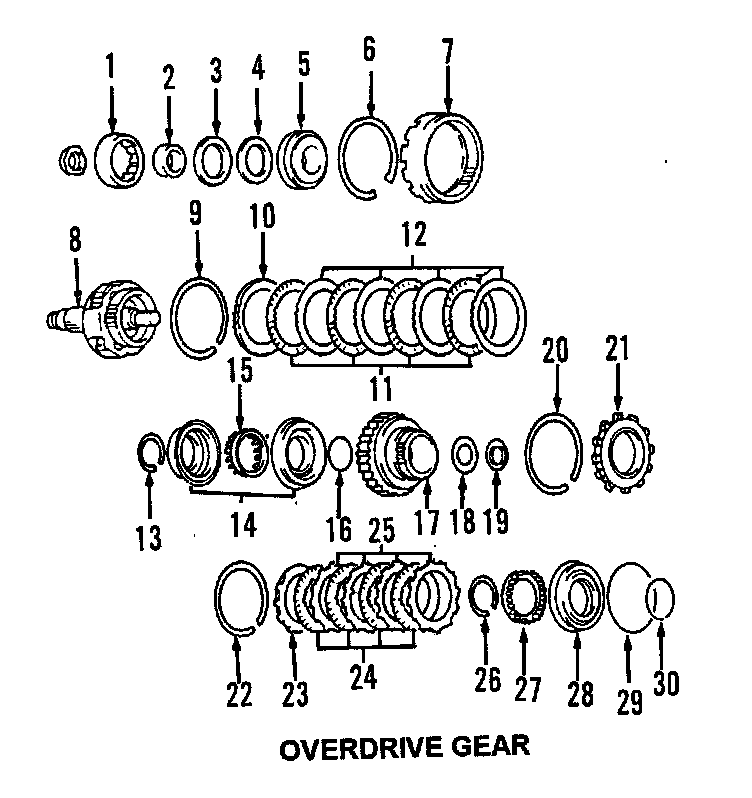 1 2 3 4 5 6 7

8 9 10 12

11

15 20 21

13 14 16 17 18 19

25

22 23 24 26 27 28 29 30

OVERDRIVE GEAR