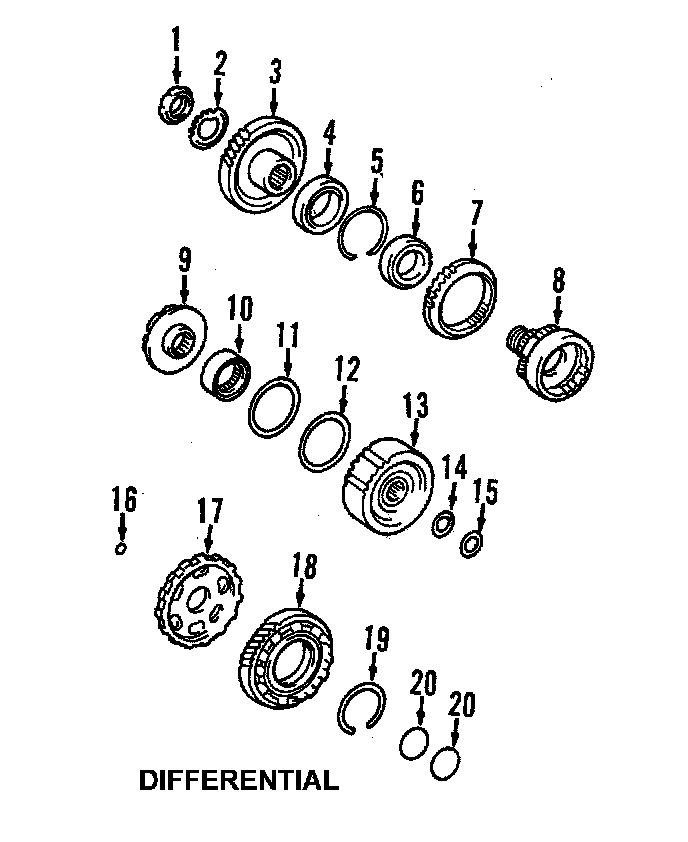 1
2
3
4
5
6
7
8
9
10
11
12
13
14
15
16
17
18
19
20
20

DIFFERENTIAL