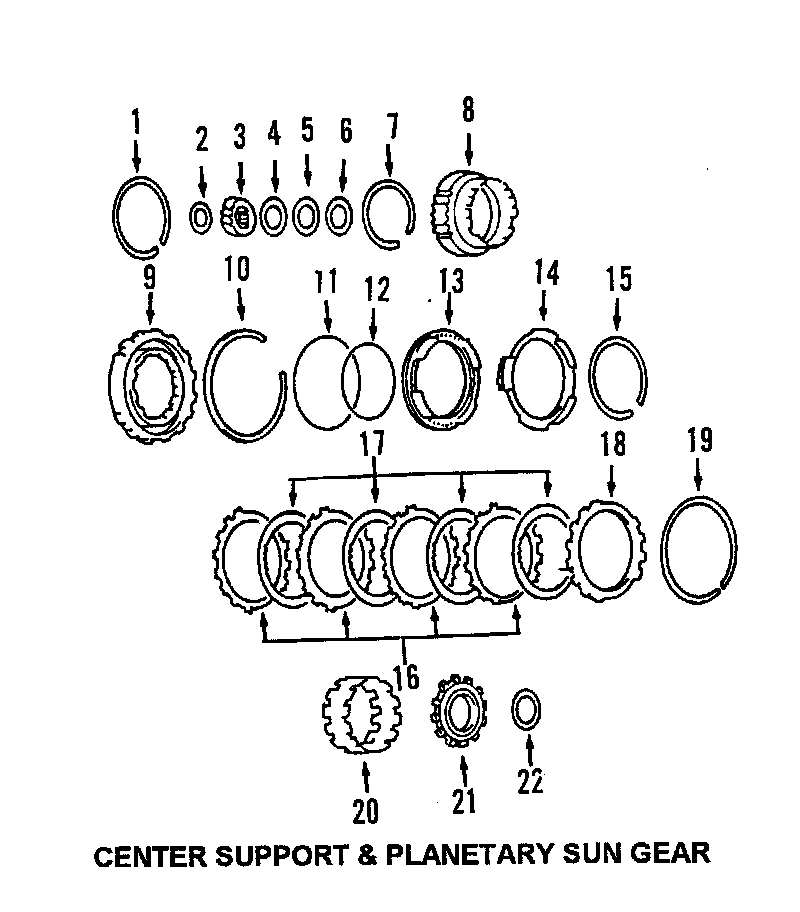 1 2 3 4 5 6 7 8

9 10 11 12 13 14 15

17 18 19

16

20 21 22

CENTER SUPPORT & PLANETARY SUN GEAR