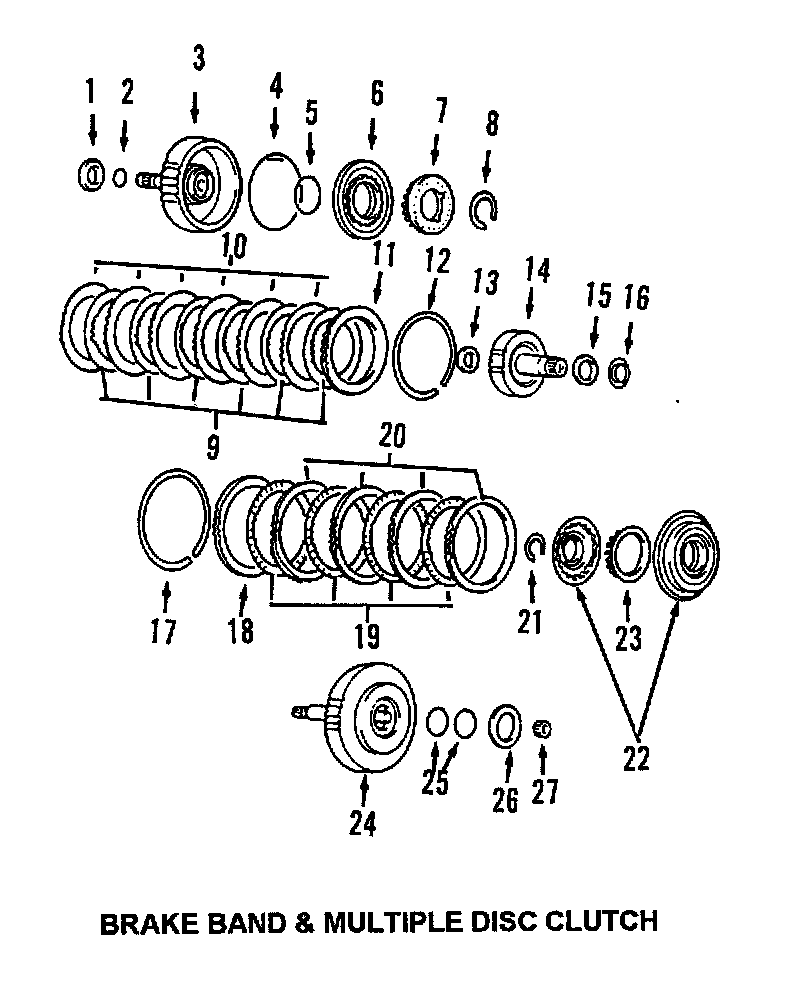 1 2 3 4 5 6 7 8

10

11 12 13 14 15 16

9

20

17 18 19 21 23

22

24 25 26 27

BRAKE BAND & MULTIPLE DISC CLUTCH