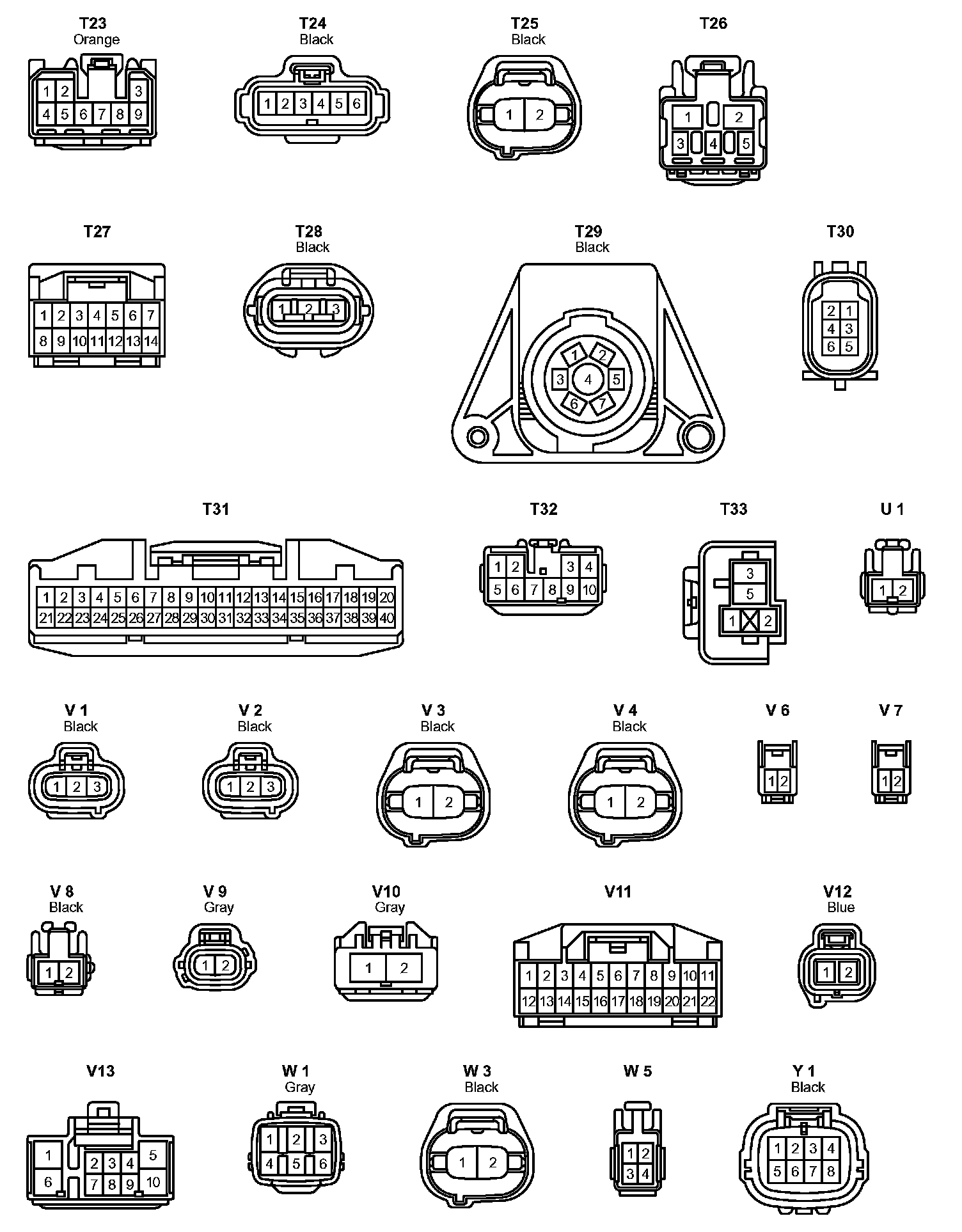 T23
Orange
1 2 3
4 5 6 7 8 9

T24
Black
1 2 3 4 5 6

T25
Black
1 2

T26
1 2
3 4 5

T27
1 2 3 4 5 6 7
8 9 10 11 12 13 14

T28
Black
1 2 3

T29
Black
1 2
3 4 5
6 7

T30
2 1
4 3
6 5

T31
1 2 3 4 5 6 7 8 9 10 11 12 13 14 15 16 17 18 19 20
21 22 23 24 25 26 27 28 29 30 31 32 33 34 35 36 37 38 39 40

T32
1 2 3 4
5 6 7 8 9 10

T33
3
5
1 2

U 1
1 2

V 1
Black
1 2 3

V 2
Black
1 2 3

V 3
Black
1 2

V 4
Black
1 2

V 6
1 2

V 7
1 2

V 8
Black
1 2

V 9
Gray
1 2

V10
Gray
1 2

V11
1 2 3 4 5 6 7 8 9 10 11
12 13 14 15 16 17 18 19 20 21 22

V12
Blue
1 2

V13
1 2 3 4 5
6 7 8 9 10

W 1
Gray
1 2 3
4 5 6

W 3
Black
1 2

W 5
1 2
3 4

Y 1
Black
1 2 3 4
5 6 7 8