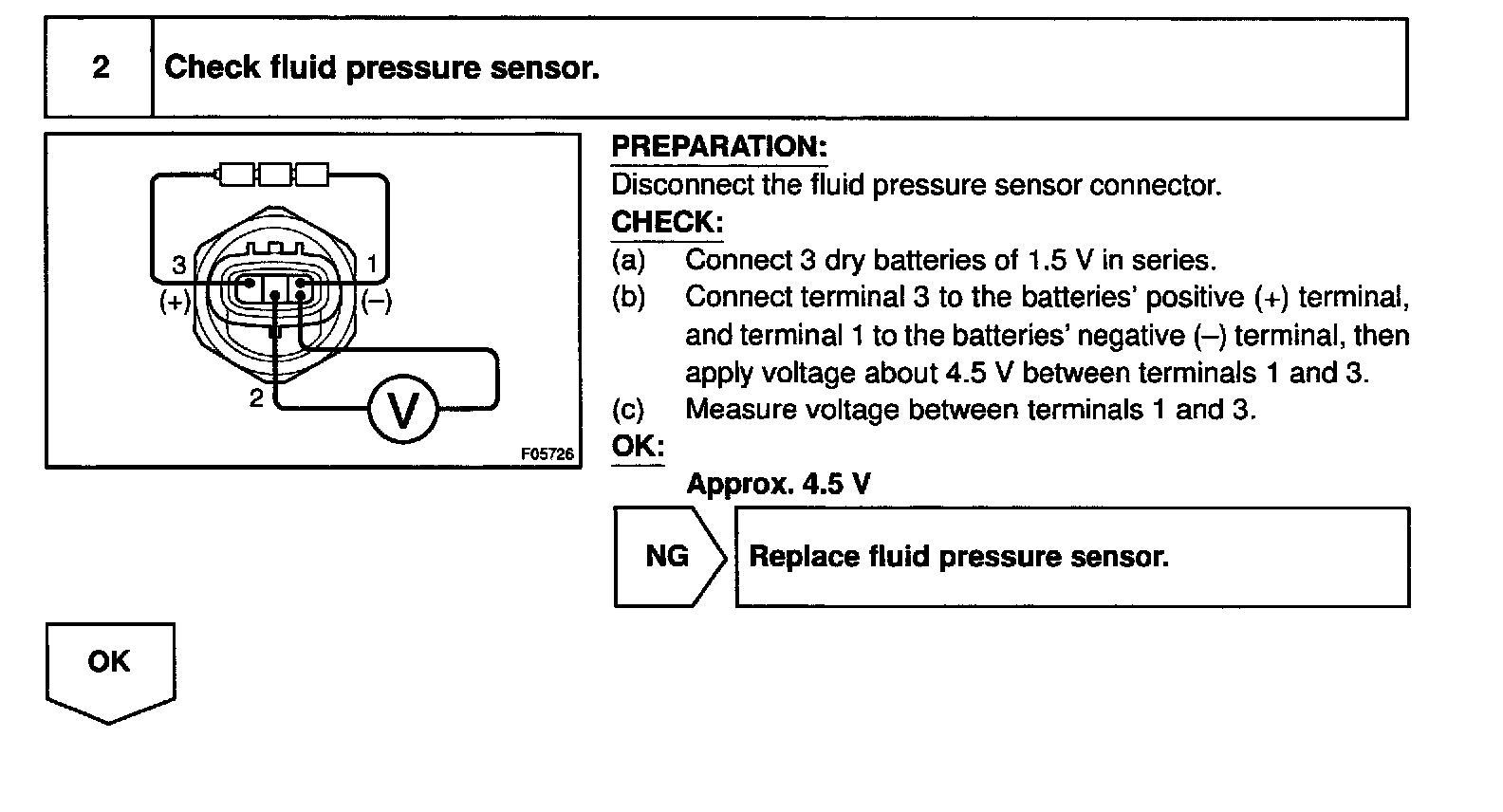 2 Check fluid pressure sensor.

3 1
(+) (–)
2 V
F05726

PREPARATION:
Disconnect the fluid pressure sensor connector.
CHECK:
(a) Connect 3 dry batteries of 1.5 V in series.
(b) Connect terminal 3 to the batteries' positive (+) terminal, and terminal 1 to the batteries' negative (–) terminal, then apply voltage about 4.5 V between terminals 1 and 3.
(c) Measure voltage between terminals 1 and 3.
OK:
Approx. 4.5 V

NG Replace fluid pressure sensor.

OK