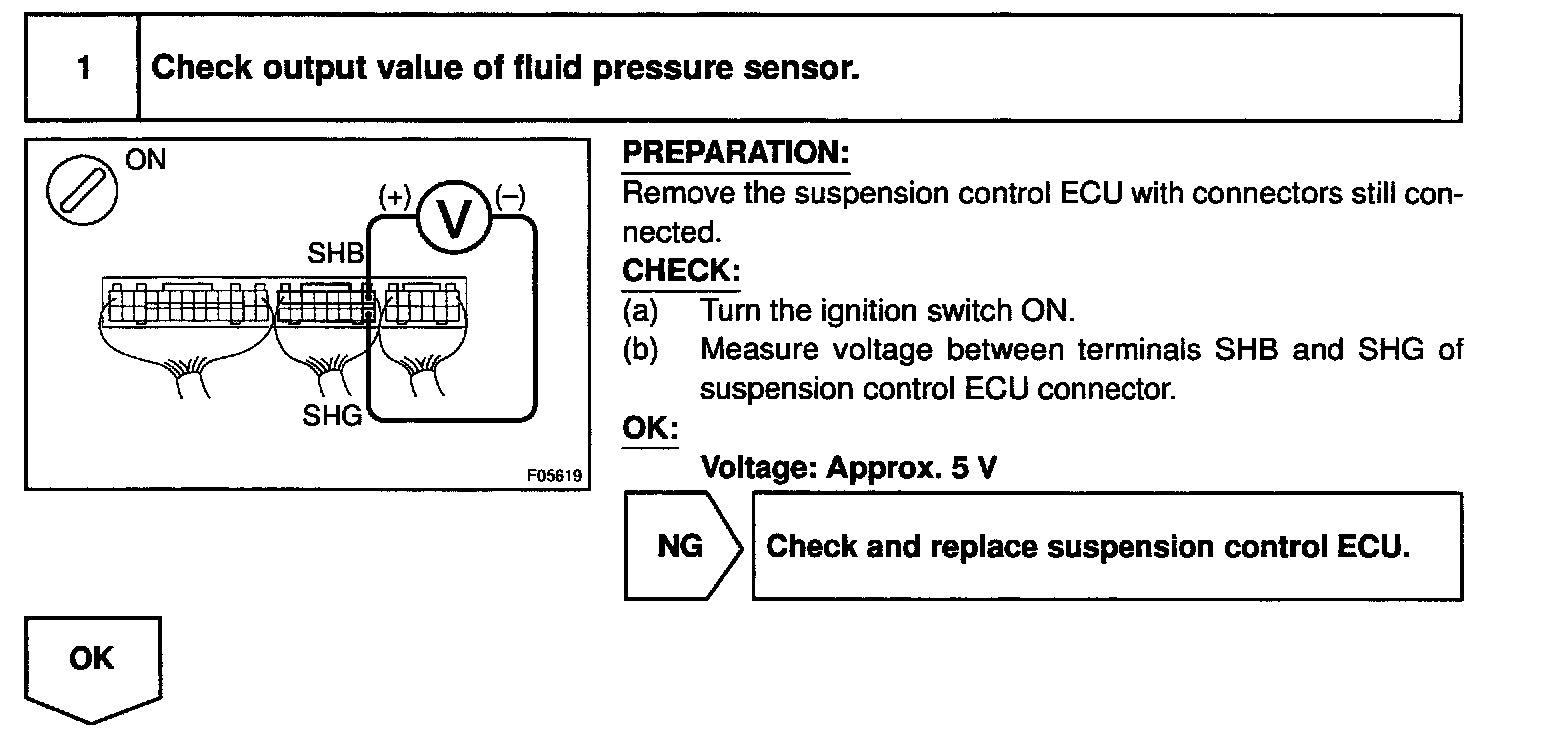 1 Check output value of fluid pressure sensor.

ON
(+) V (–)
SHB
SHG
F05619

PREPARATION:
Remove the suspension control ECU with connectors still connected.

CHECK:
(a) Turn the ignition switch ON.
(b) Measure voltage between terminals SHB and SHG of suspension control ECU connector.

OK:
Voltage: Approx. 5 V

NG Check and replace suspension control ECU.

OK