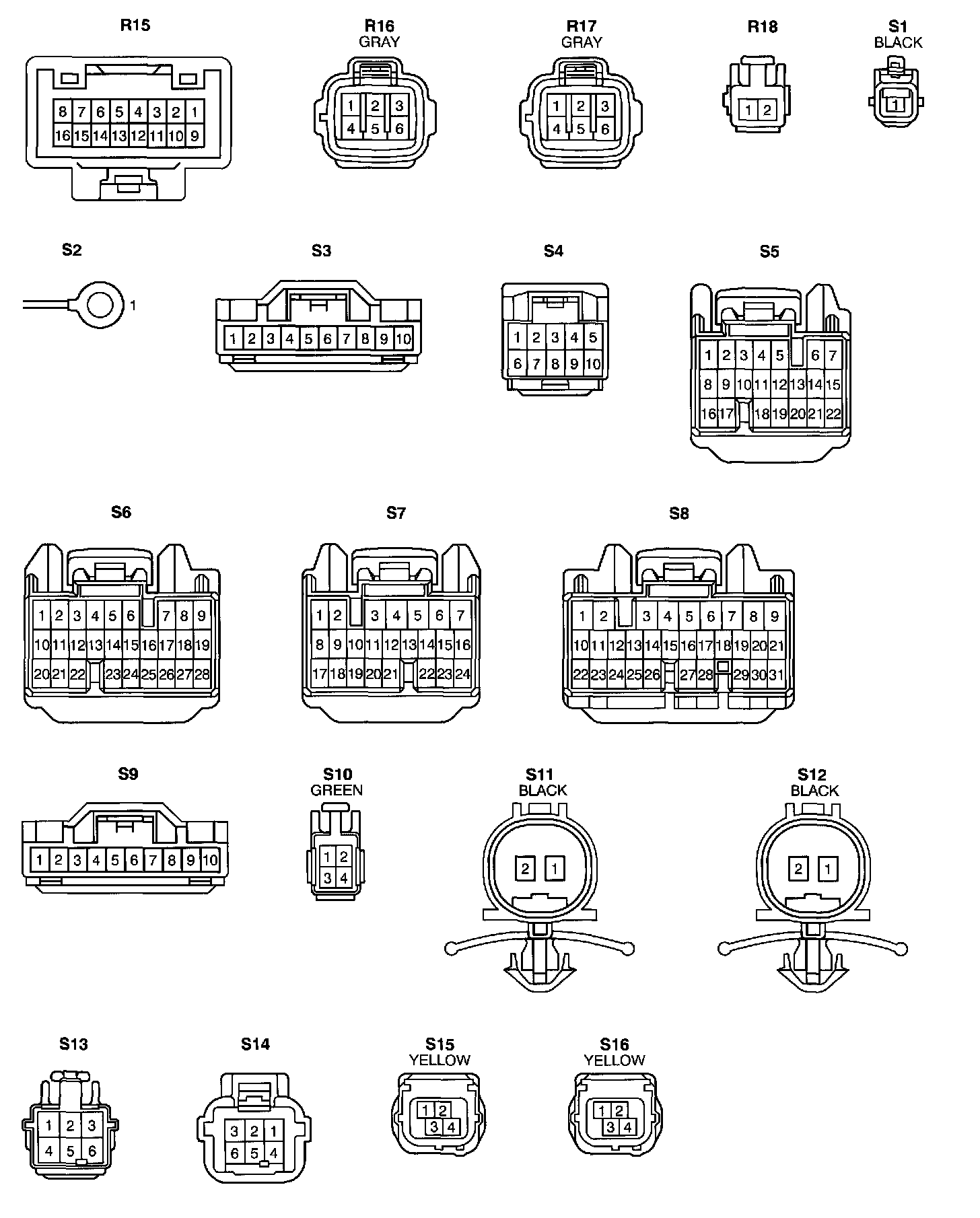 R15

8 7 6 5 4 3 2 1
16 15 14 13 12 11 10 9

R16
GRAY

1 2 3
4 5 6

R17
GRAY

1 2 3
4 5 6

R18

1 2

S1
BLACK

1

S2

1

S3

1 2 3 4 5 6 7 8 9 10

S4

1 2 3 4 5
6 7 8 9 10

S5

1 2 3 4 5 6 7
8 9 10 11 12 13 14 15
16 17 18 19 20 21 22

S6

1 2 3 4 5 6 7 8 9
10 11 12 13 14 15 16 17 18 19
20 21 22 23 24 25 26 27 28

S7

1 2 3 4 5 6 7
8 9 10 11 12 13 14 15 16
17 18 19 20 21 22 23 24

S8

1 2 3 4 5 6 7 8 9
10 11 12 13 14 15 16 17 18 19 20 21
22 23 24 25 26 27 28 29 30 31

S9

1 2 3 4 5 6 7 8 9 10

S10
GREEN

1 2
3 4

S11
BLACK

2 1

S12
BLACK

2 1

S13

1 2 3
4 5 6

S14

3 2 1
6 5 4

S15
YELLOW

1 2
3 4

S16
YELLOW

1 2
3 4