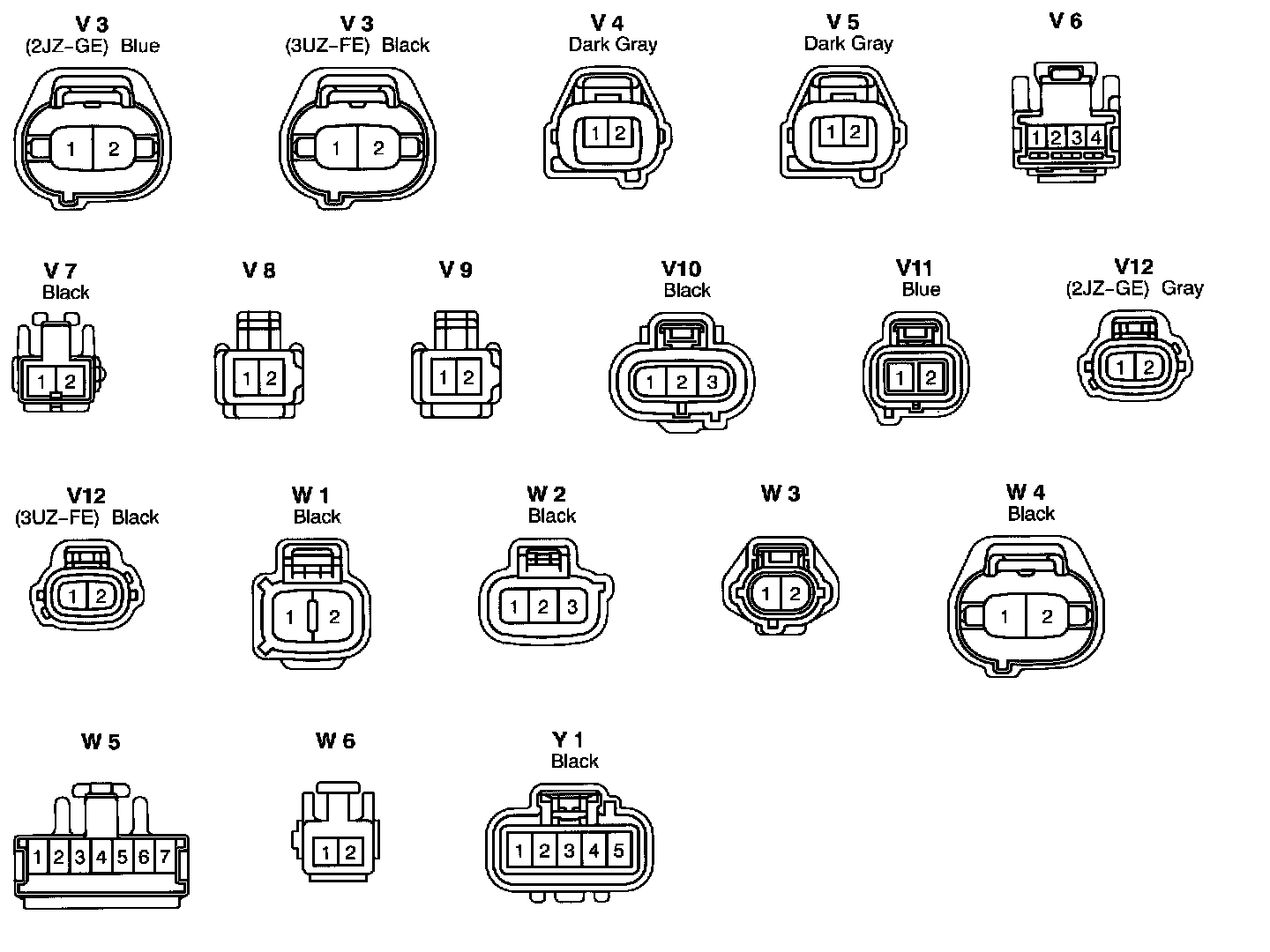 V 3
(2JZ–GE) Blue

1 2

V 3
(3UZ–FE) Black

1 2

V 4
Dark Gray

1 2

V 5
Dark Gray

1 2

V 6

1 2 3 4

V 7
Black

1 2

V 8

1 2

V 9

1 2

V10
Black

1 2 3

V11
Blue

1 2

V12
(2JZ–GE) Gray

1 2

V12
(3UZ–FE) Black

1 2

W 1
Black

1 2

W 2
Black

1 2 3

W 3

1 2

W 4
Black

1 2

W 5

1 2 3 4 5 6 7

W 6

1 2

Y 1
Black

1 2 3 4 5