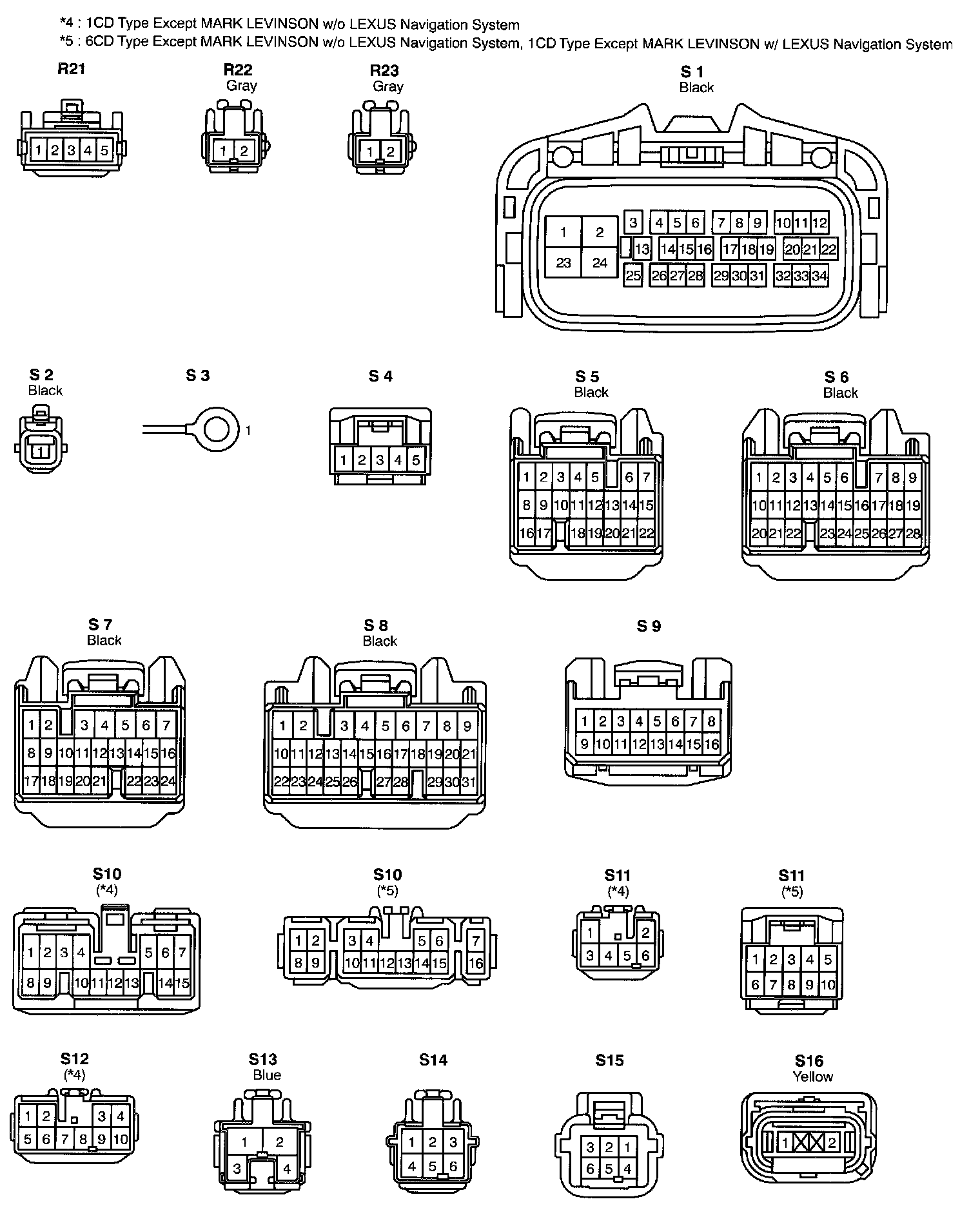 *4 : 1CD Type Except MARK LEVINSON w/o LEXUS Navigation System
*5 : 6CD Type Except MARK LEVINSON w/o LEXUS Navigation System, 1CD Type Except MARK LEVINSON w/ LEXUS Navigation System

R21
1 2 3 4 5

R22
Gray
1 2

R23
Gray
1 2

S 1
Black
1 2 3 4 5 6 7 8 9 10 11 12
13 14 15 16 17 18 19 20 21 22
23 24 25 26 27 28 29 30 31 32 33 34

S 2
Black
1

S 3
1

S 4
1 2 3 4 5

S 5
Black
1 2 3 4 5 6 7
8 9 10 11 12 13 14 15
16 17 18 19 20 21 22

S 6
Black
1 2 3 4 5 6 7 8 9
10 11 12 13 14 15 16 17 18 19
20 21 22 23 24 25 26 27 28

S 7
Black
1 2 3 4 5 6 7
8 9 10 11 12 13 14 15 16
17 18 19 20 21 22 23 24

S 8
Black
1 2 3 4 5 6 7 8 9
10 11 12 13 14 15 16 17 18 19 20 21
22 23 24 25 26 27 28 29 30 31

S 9
1 2 3 4 5 6 7 8
9 10 11 12 13 14 15 16

S10
(*4)
1 2 3 4 5 6 7
8 9 10 11 12 13 14 15

S10
(*5)
1 2 3 4 5 6 7
8 9 10 11 12 13 14 15 16

S11
(*4)
1 2
3 4 5 6

S11
(*5)
1 2 3 4 5
6 7 8 9 10

S12
(*4)
1 2 3 4
5 6 7 8 9 10

S13
Blue
1 2
3 4

S14
1 2 3
4 5 6

S15
3 2 1
6 5 4

S16
Yellow
1 2