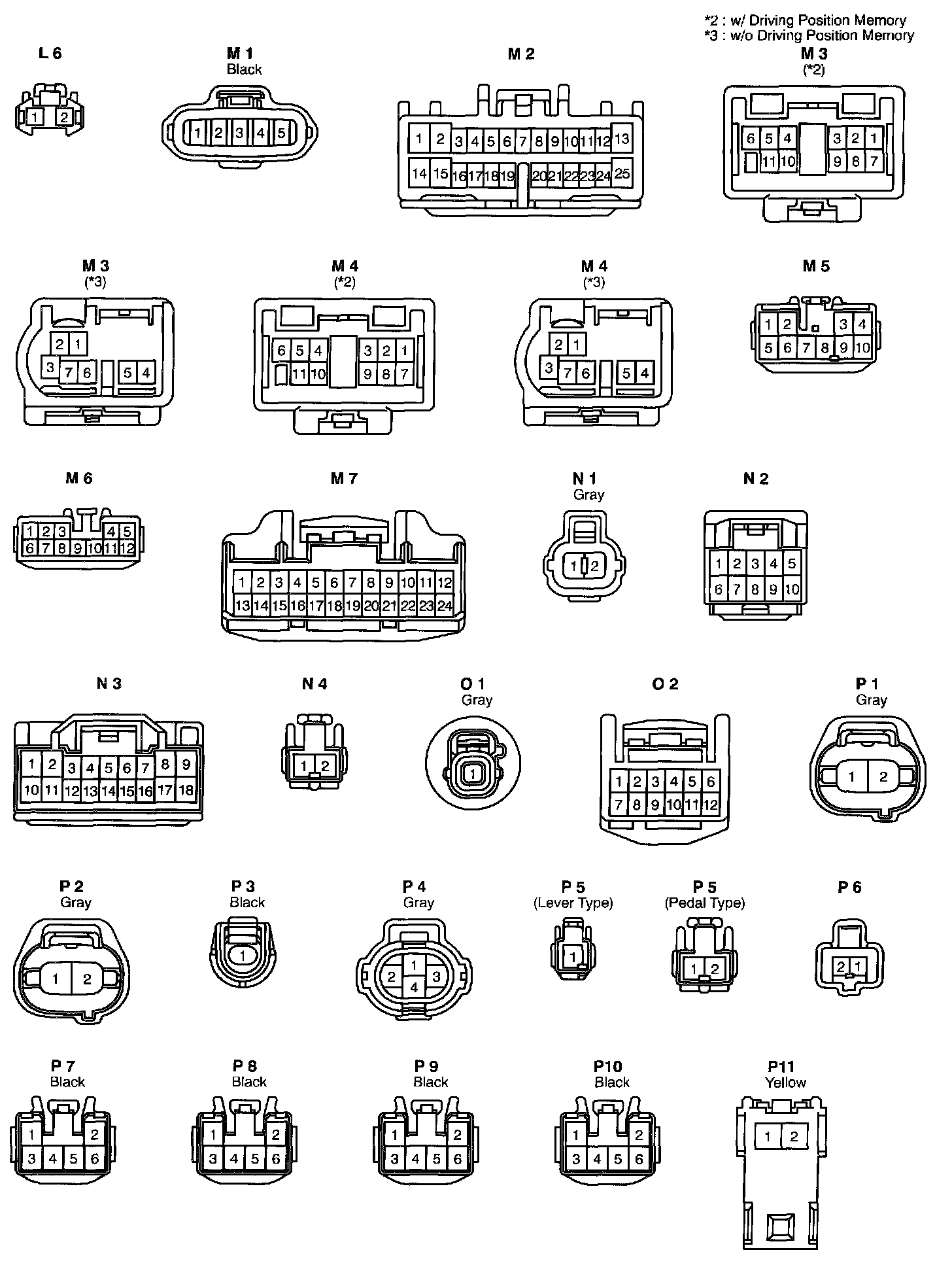 *2 : w/ Driving Position Memory
*3 : w/o Driving Position Memory

L 6
1 2

M 1
Black
1 2 3 4 5

M 2
1 2 3 4 5 6 7 8 9 10 11 12 13
14 15 16 17 18 19 20 21 22 23 24 25

M 3
(*2)
6 5 4 3 2 1
11 10 9 8 7

M 3
(*3)
2 1
3 7 6 5 4

M 4
(*2)
6 5 4 3 2 1
11 10 9 8 7

M 4
(*3)
2 1
3 7 6 5 4

M 5
1 2 3 4
5 6 7 8 9 10

M 6
1 2 3 4 5
6 7 8 9 10 11 12

M 7
1 2 3 4 5 6 7 8 9 10 11 12
13 14 15 16 17 18 19 20 21 22 23 24

N 1
Gray
1 2

N 2
1 2 3 4 5
6 7 8 9 10

N 3
1 2 3 4 5 6 7 8 9
10 11 12 13 14 15 16 17 18

N 4
1 2

O 1
Gray
1

O 2
1 2 3 4 5 6
7 8 9 10 11 12

P 1
Gray
1 2

P 2
Gray
1 2

P 3
Black
1

P 4
Gray
1
2 3
4

P 5
(Lever Type)
1

P 5
(Pedal Type)
1 2

P 6
2 1

P 7
Black
1 2
3 4 5 6

P 8
Black
1 2
3 4 5 6

P 9
Black
1 2
3 4 5 6

P10
Black
1 2
3 4 5 6

P11
Yellow
1 2