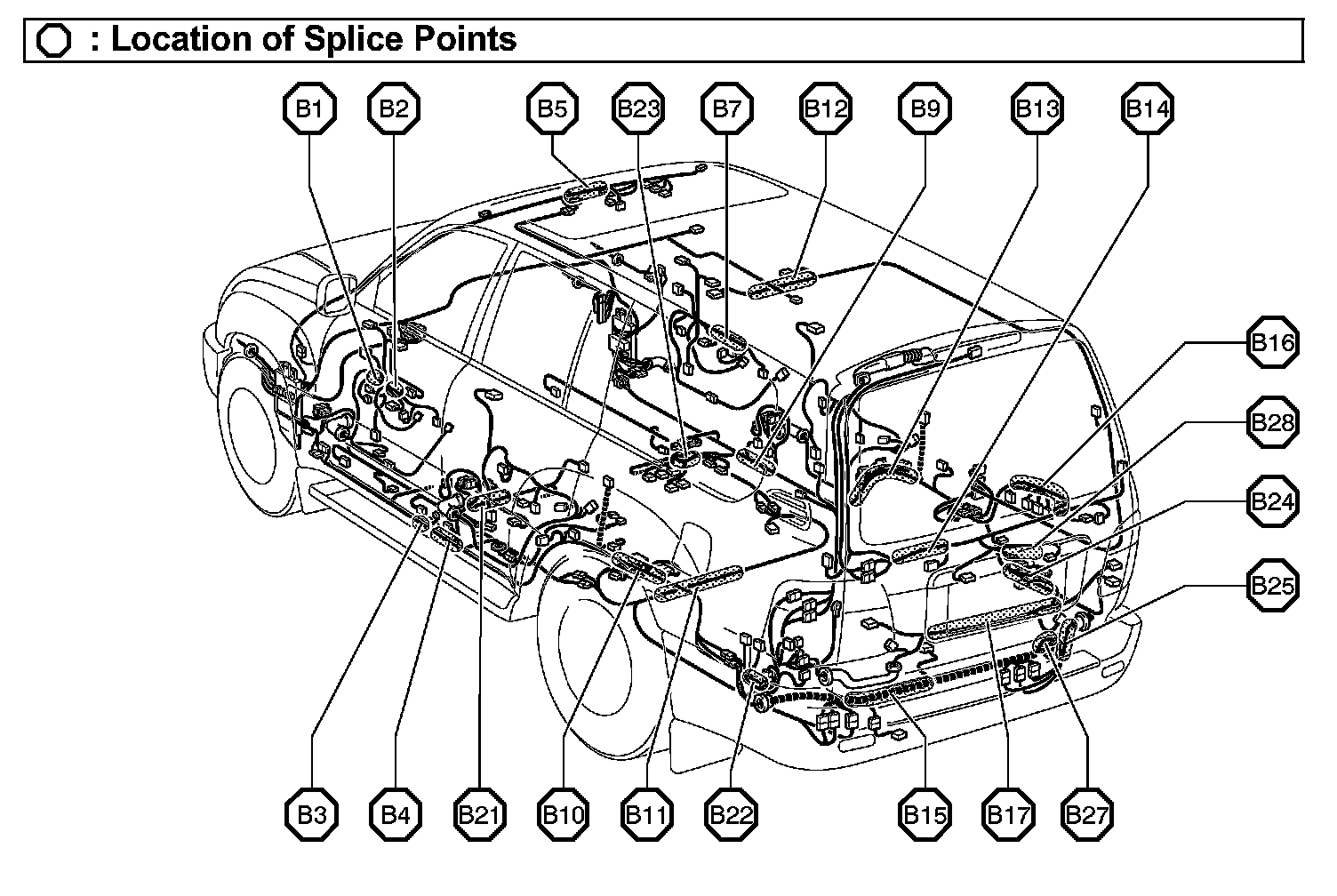 : Location of Splice Points

B1
B2
B5
B23
B7
B12
B9
B13
B14
B16
B28
B24
B25
B3
B4
B21
B10
B11
B22
B15
B17
B27