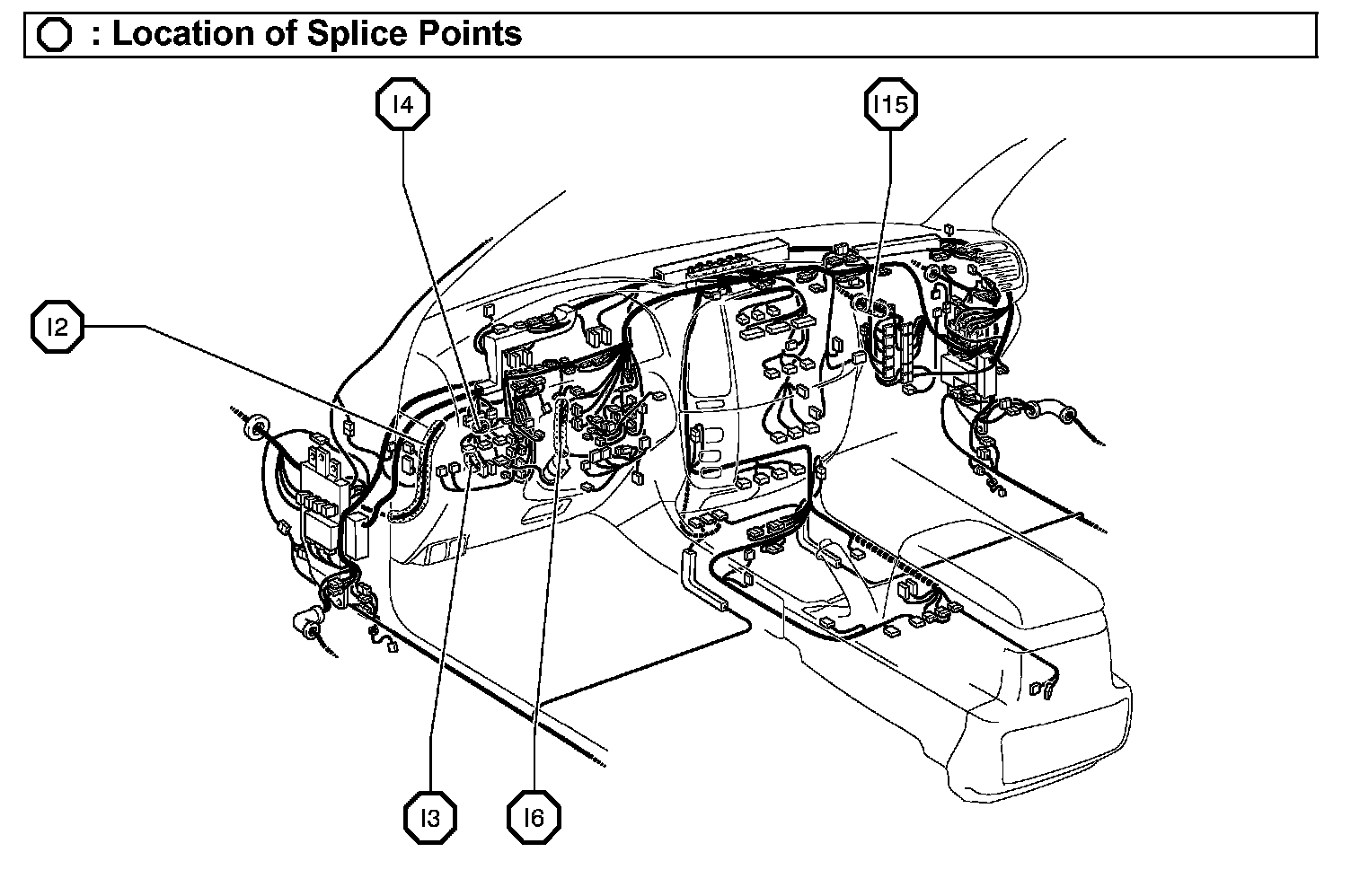 : Location of Splice Points

I4

I15

I2

I3

I6