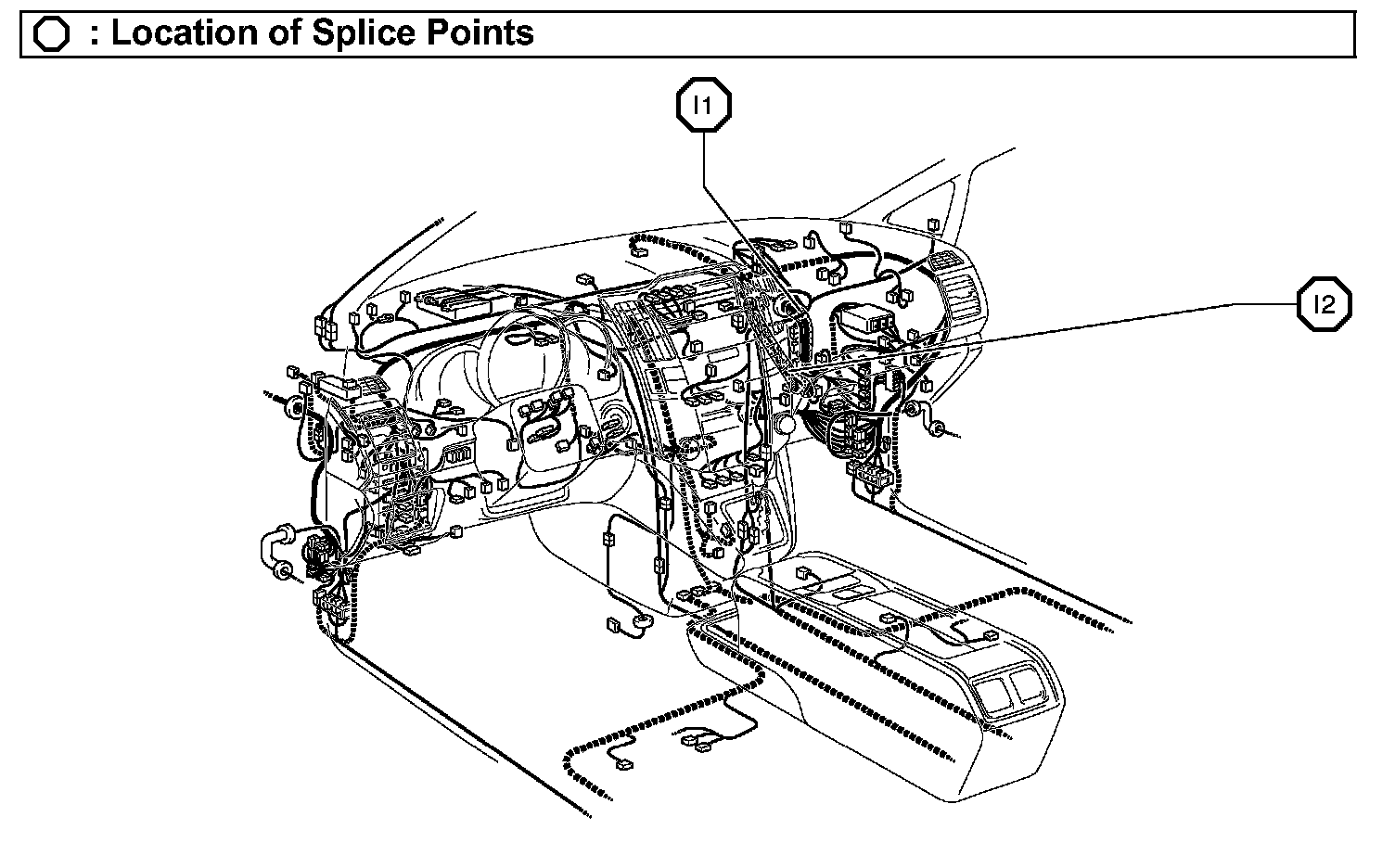 : Location of Splice Points

I1

I2