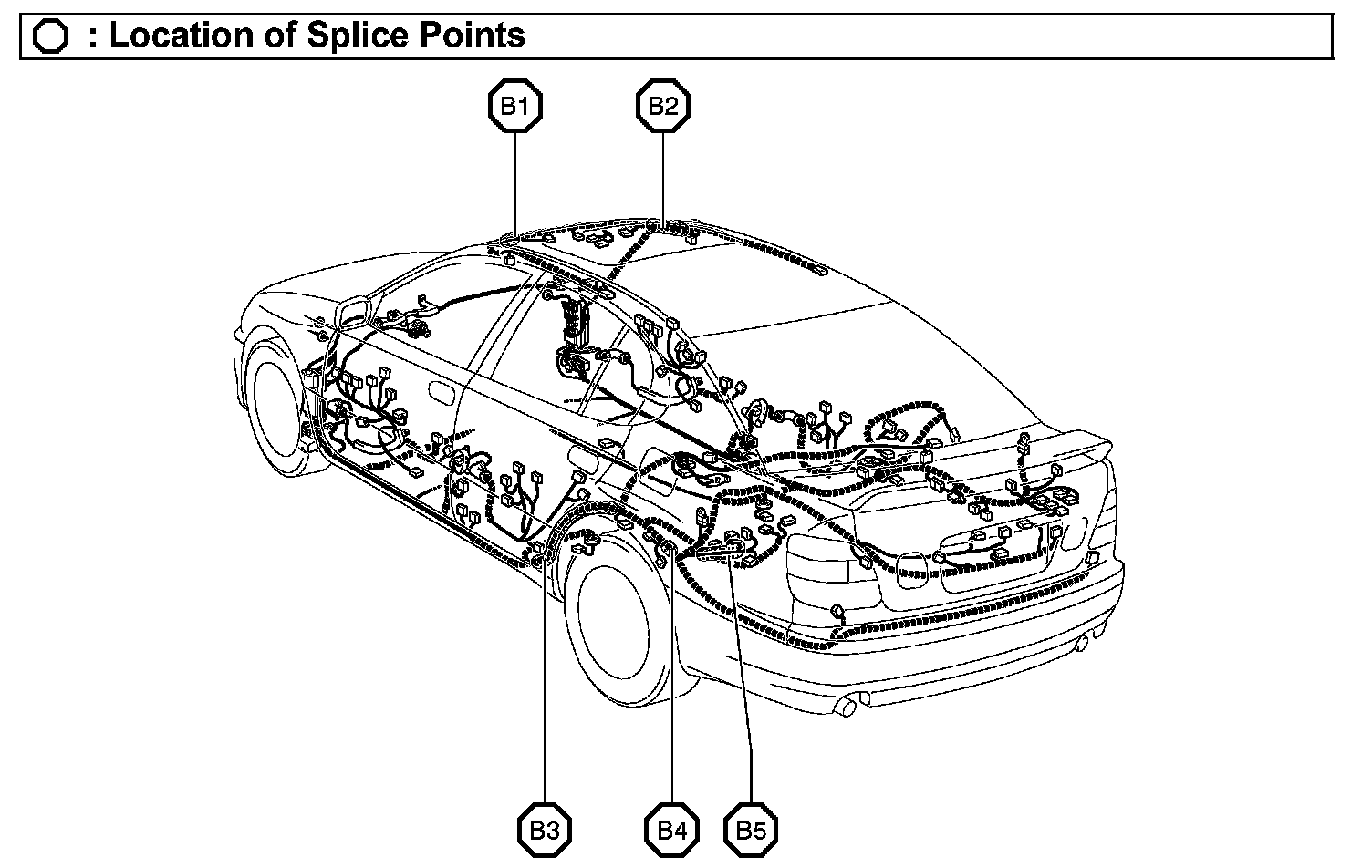 : Location of Splice Points

B1

B2

B3

B4

B5