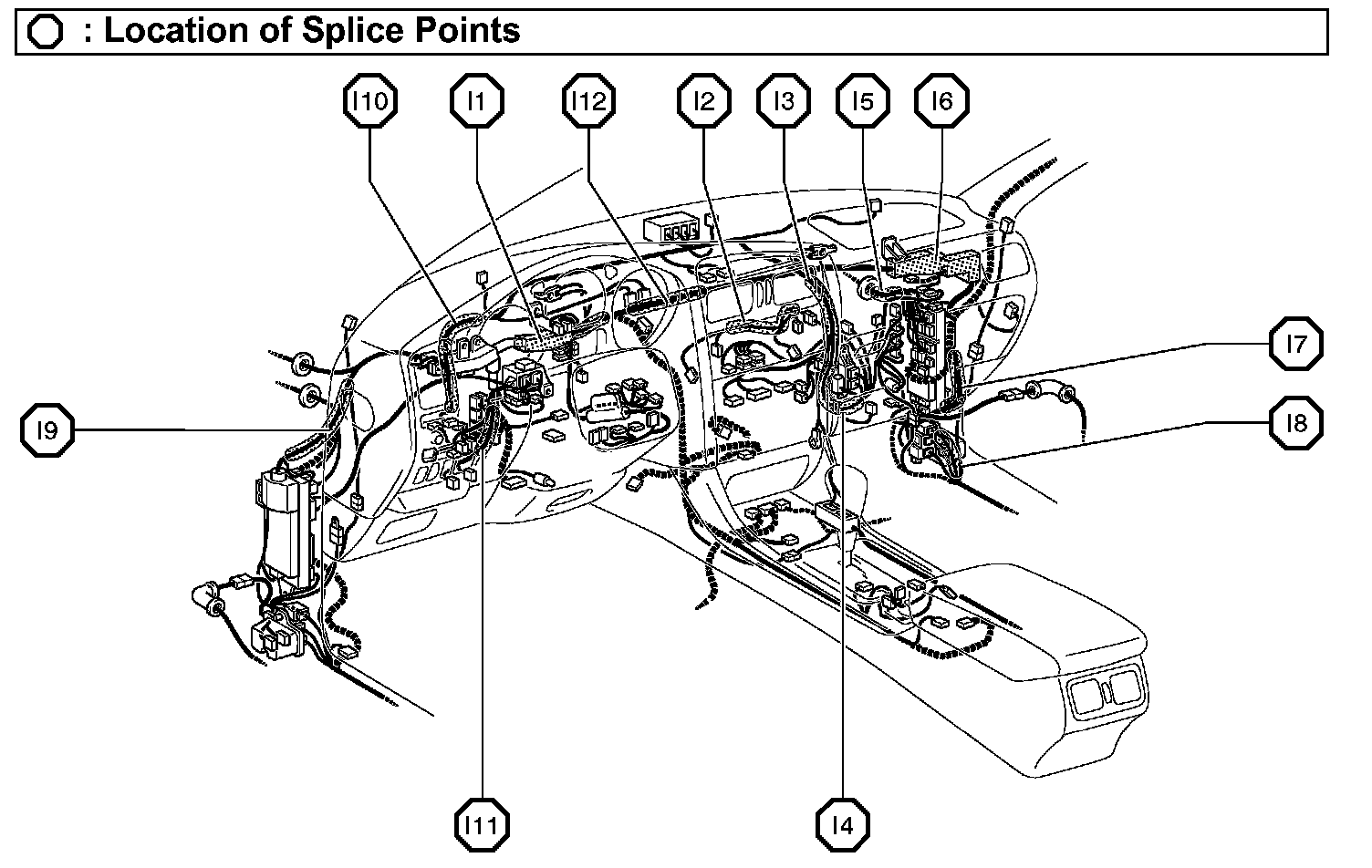 : Location of Splice Points

I10
I1
I12
I2
I3
I5
I6
I7
I8
I9
I11
I4