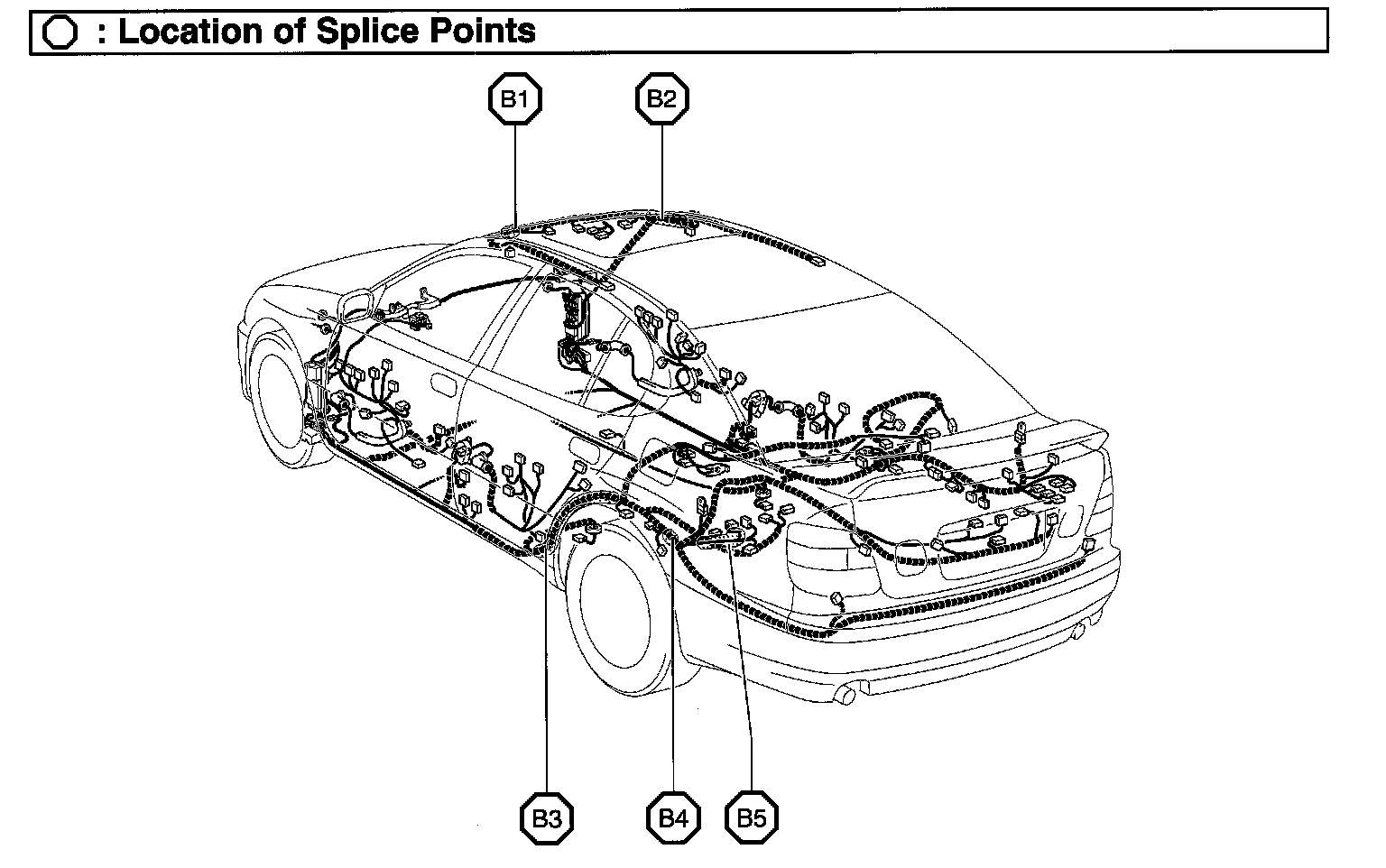 : Location of Splice Points

B1
B2
B3
B4
B5