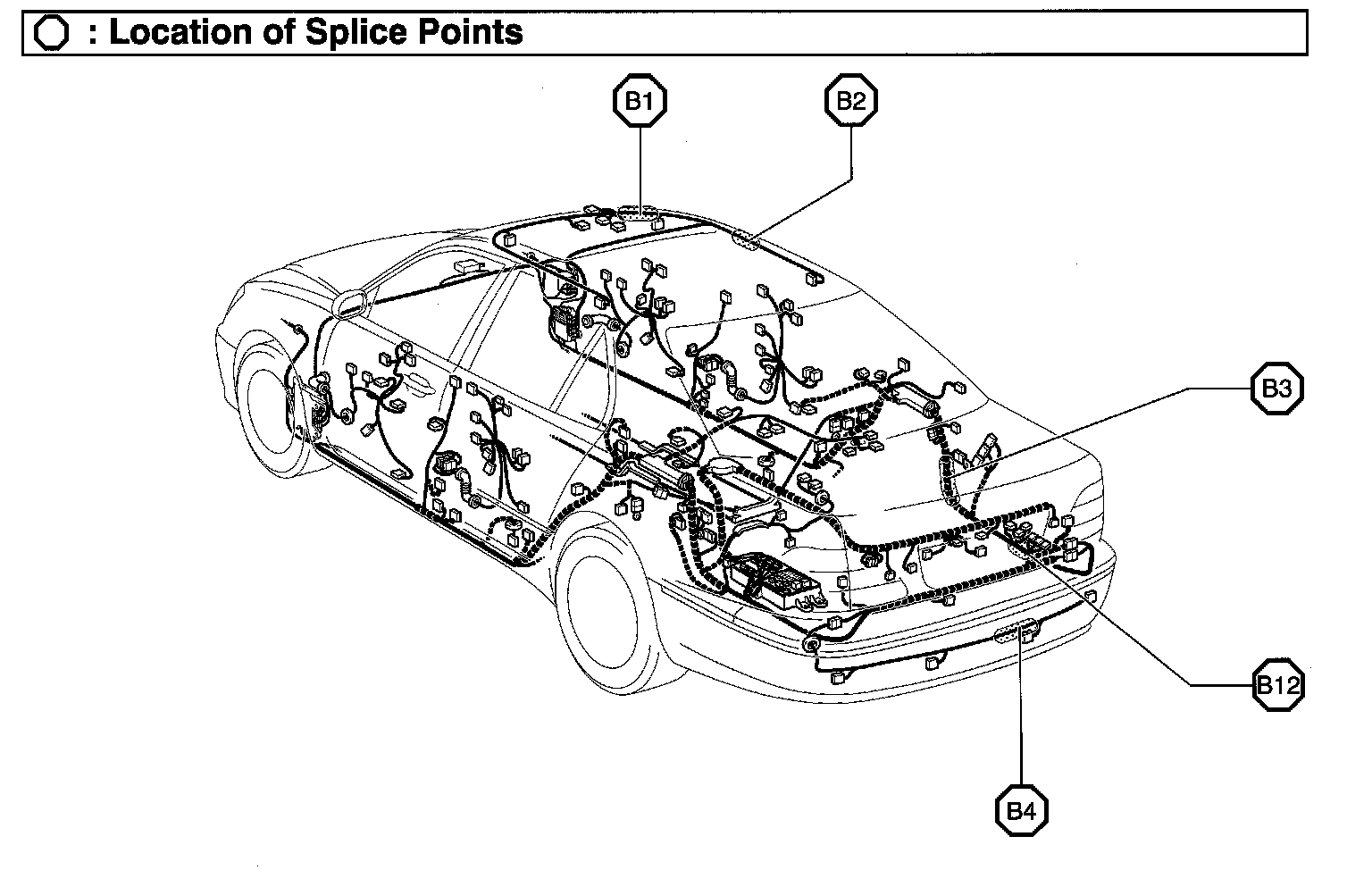 : Location of Splice Points

B1

B2

B3

B12

B4