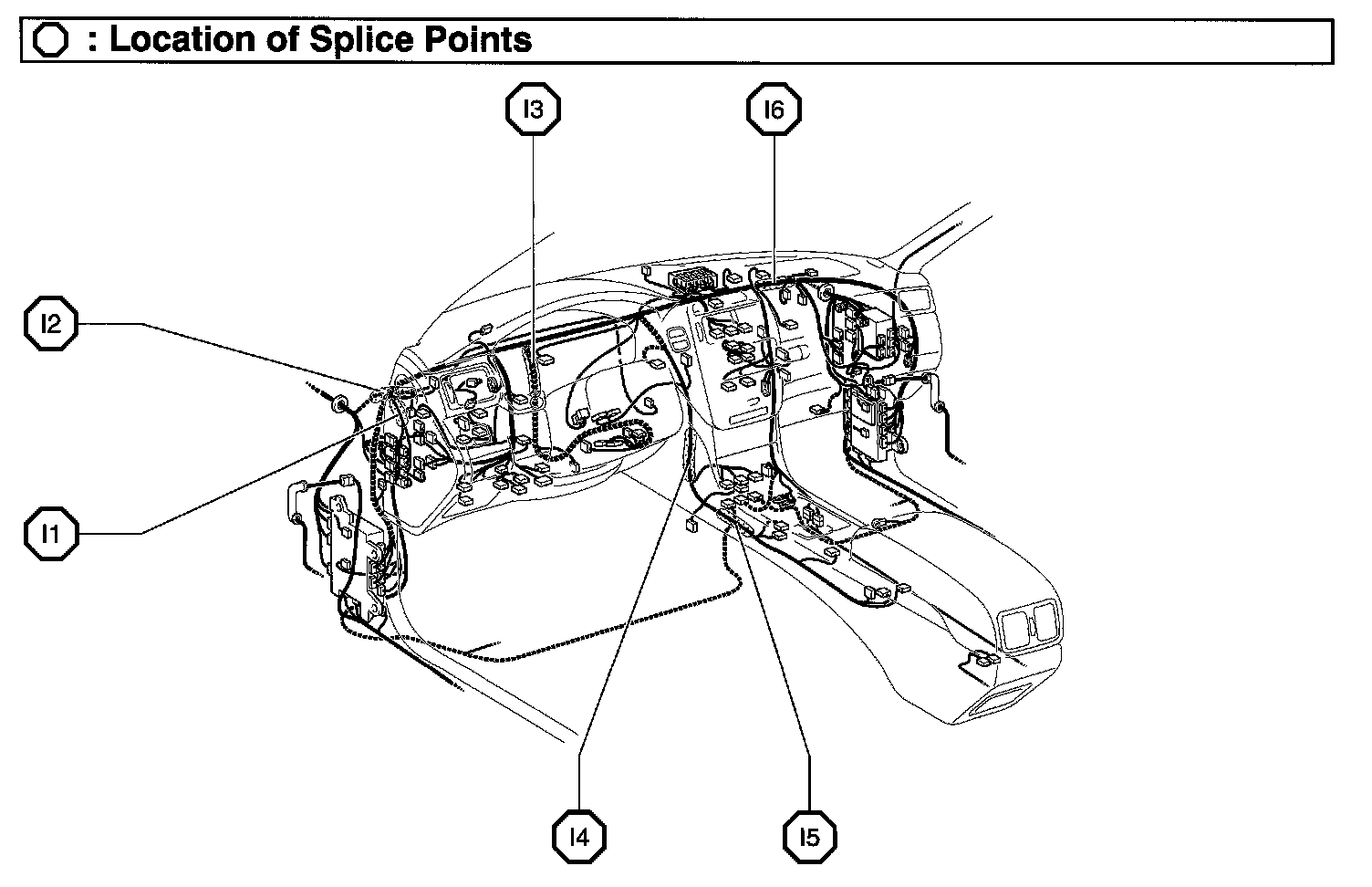 : Location of Splice Points

I3

I6

I2

I1

I4

I5