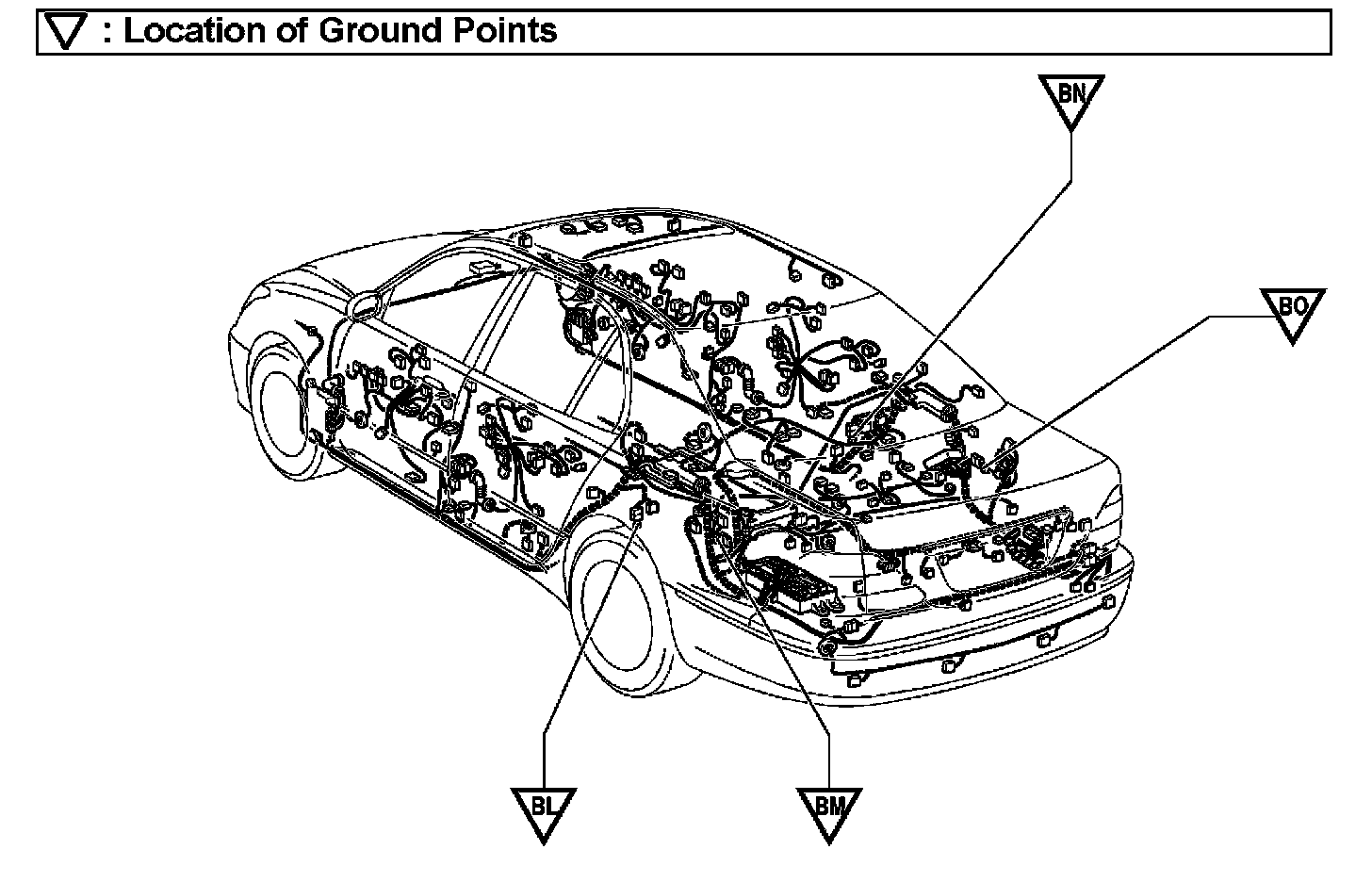 ▽ : Location of Ground Points

BN

BO

BL

BM