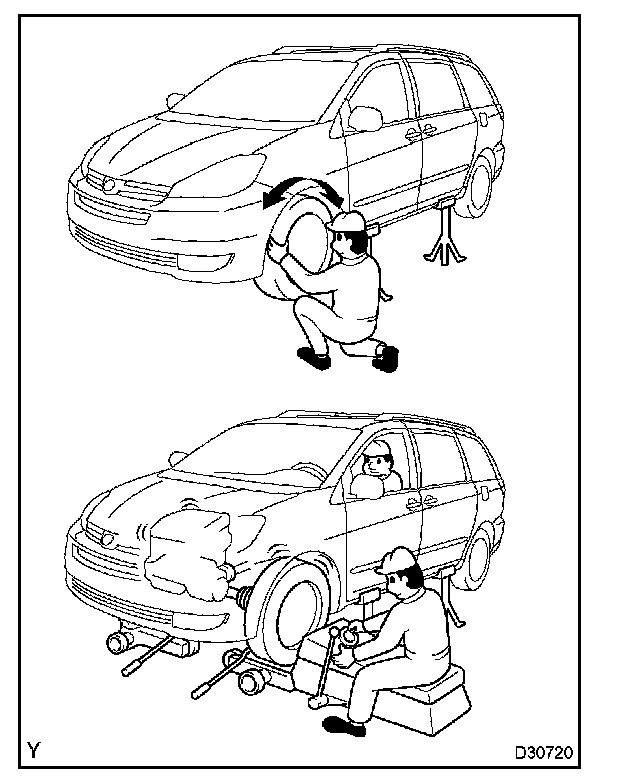 Y

D30720