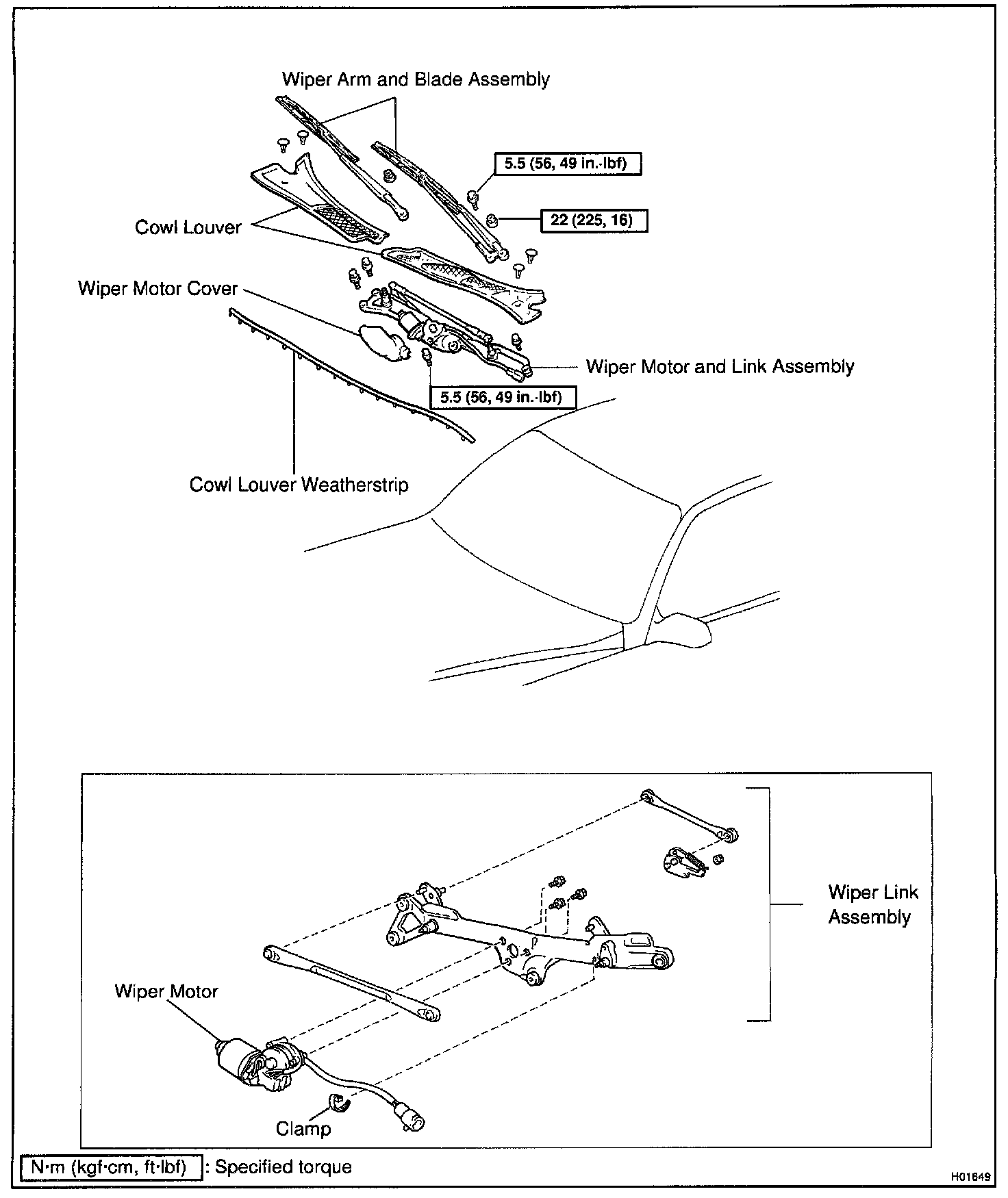 Wiper Arm and Blade Assembly

5.5 (56, 49 in.·lbf)

22 (225, 16)

Cowl Louver

Wiper Motor Cover

Wiper Motor and Link Assembly

5.5 (56, 49 in.·lbf)

Cowl Louver Weatherstrip

Wiper Link Assembly

Wiper Motor

Clamp

N·m (kgf·cm, ft·lbf) : Specified torque

H01649