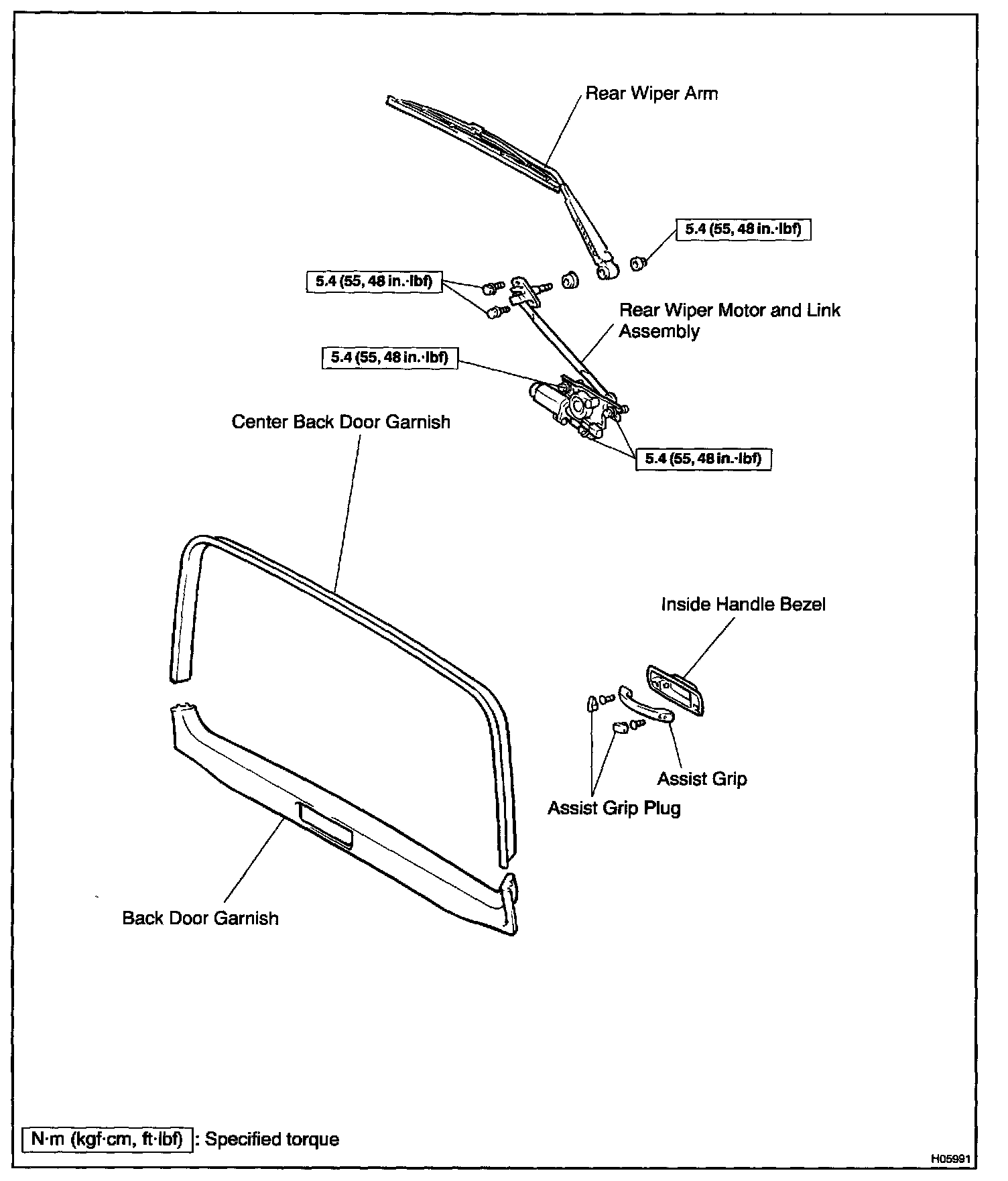 Rear Wiper Arm

5.4 (55, 48 in.·lbf)

5.4 (55, 48 in.·lbf)

Rear Wiper Motor and Link Assembly

5.4 (55, 48 in.·lbf)

Center Back Door Garnish

5.4 (55, 48 in.·lbf)

Inside Handle Bezel

Assist Grip

Assist Grip Plug

Back Door Garnish

N·m (kgf·cm, ft·lbf) : Specified torque

H05991