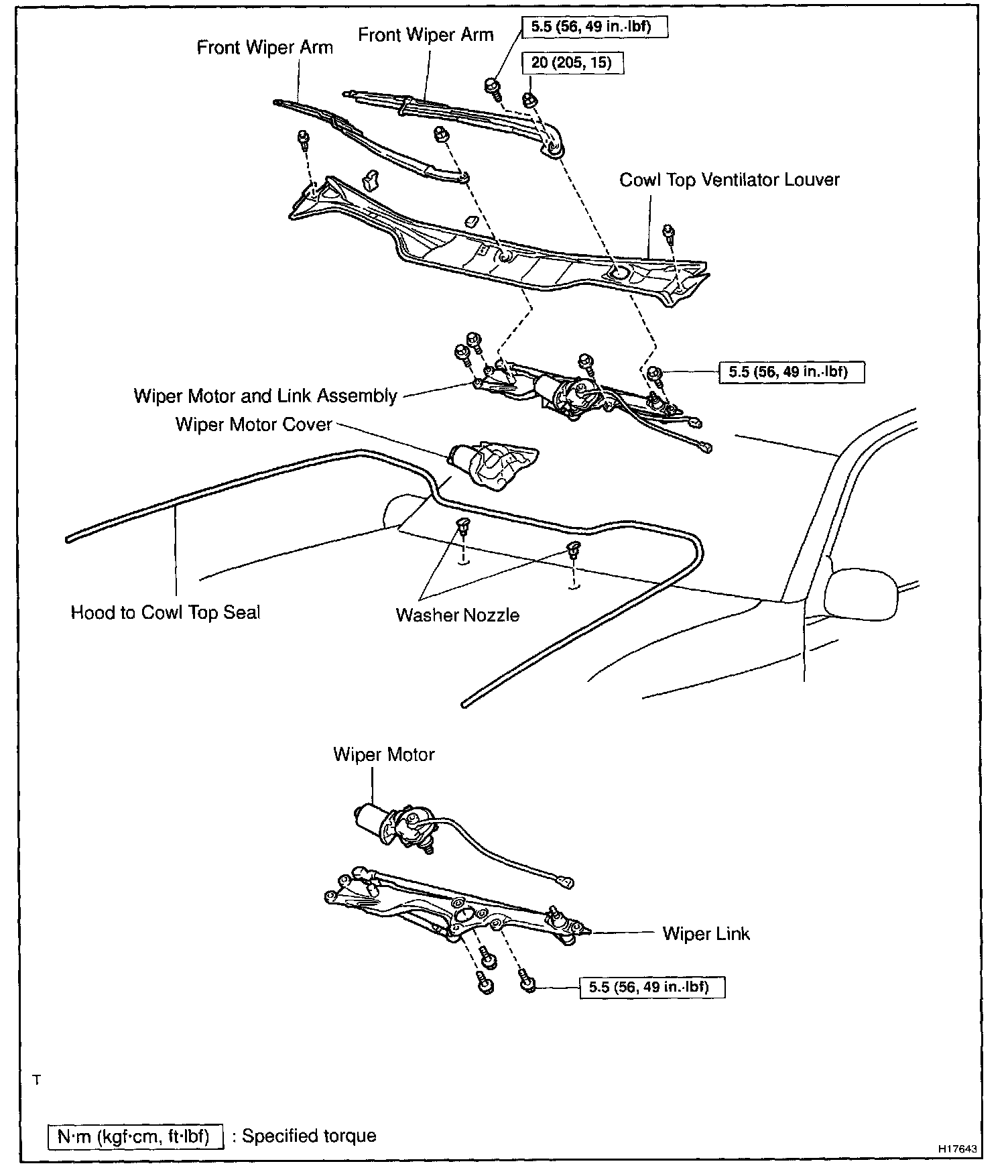 Front Wiper Arm

Front Wiper Arm

5.5 (56, 49 in.·lbf)

20 (205, 15)

Cowl Top Ventilator Louver

5.5 (56, 49 in.·lbf)

Wiper Motor and Link Assembly

Wiper Motor Cover

Hood to Cowl Top Seal

Washer Nozzle

Wiper Motor

Wiper Link

5.5 (56, 49 in.·lbf)

T

N·m (kgf·cm, ft·lbf) : Specified torque

H17643