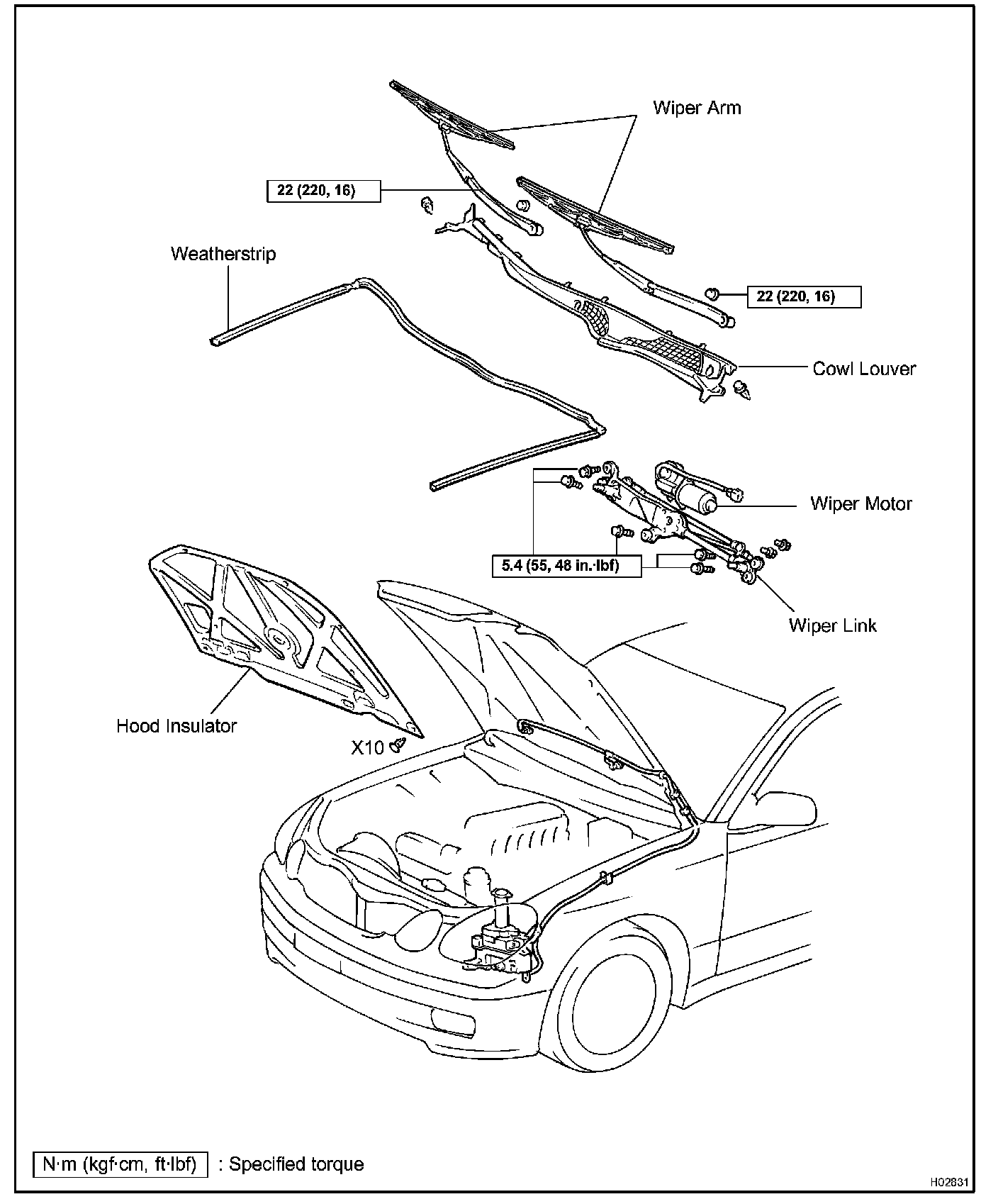 Wiper Arm

22 (220, 16)

Weatherstrip

22 (220, 16)

Cowl Louver

Wiper Motor

5.4 (55, 48 in.·lbf)

Wiper Link

Hood Insulator

X10

N·m (kgf·cm, ft·lbf) : Specified torque

H02831