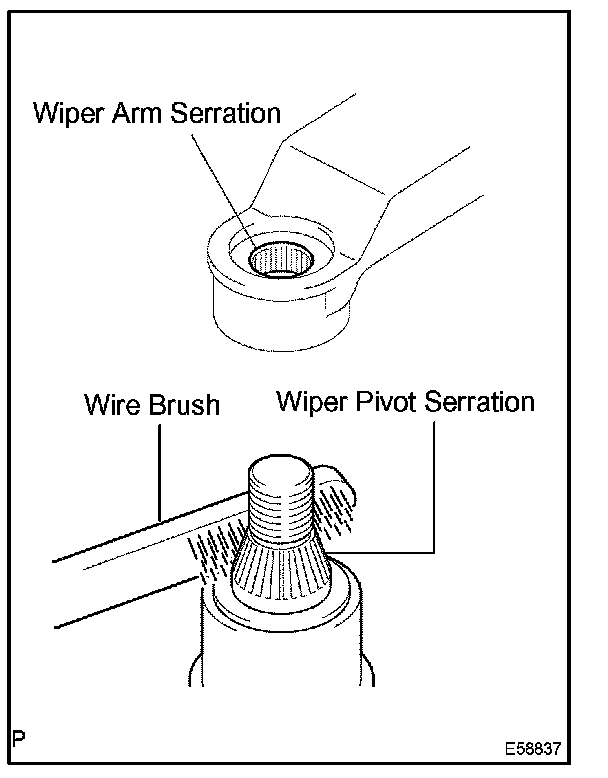 Wiper Arm Serration

Wire Brush

Wiper Pivot Serration

P

E58837