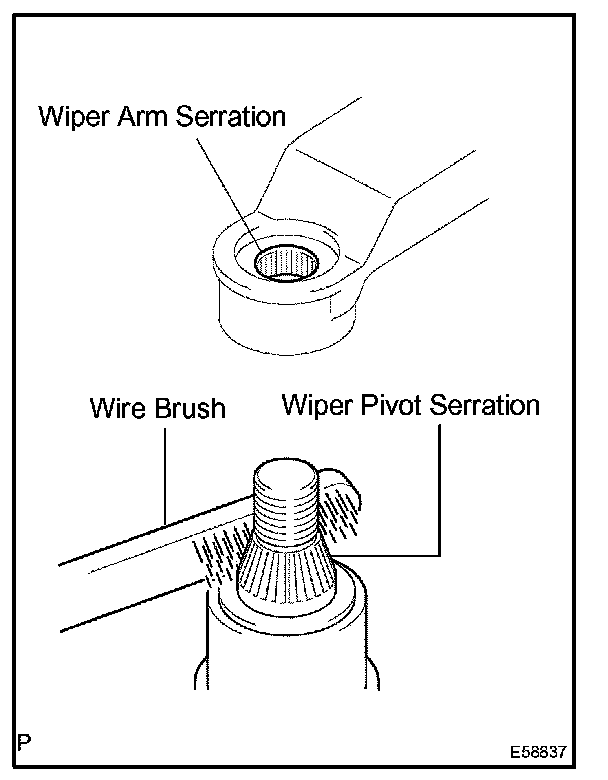 Wiper Arm Serration

Wire Brush

Wiper Pivot Serration

P

E58837