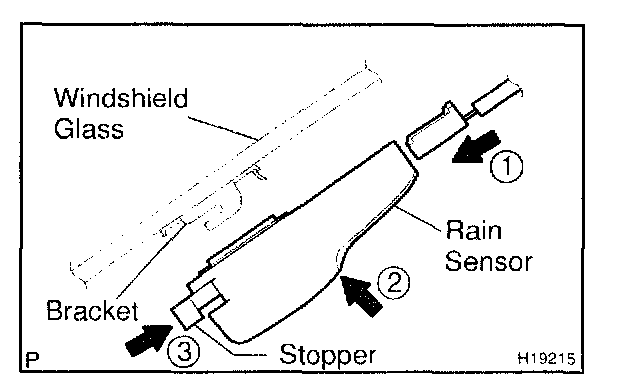 Windshield Glass

1

Rain Sensor

2

Bracket

3

Stopper

P

H19215