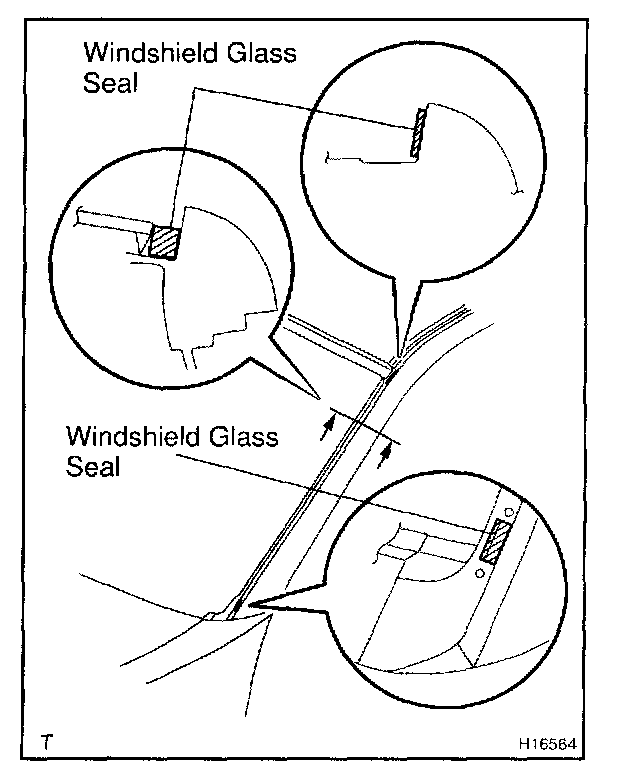 Windshield Glass Seal

Windshield Glass Seal

T

H16564