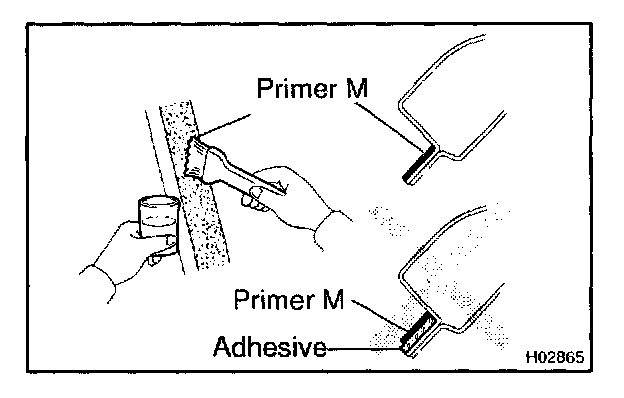 Primer M

Primer M

Adhesive

H02865