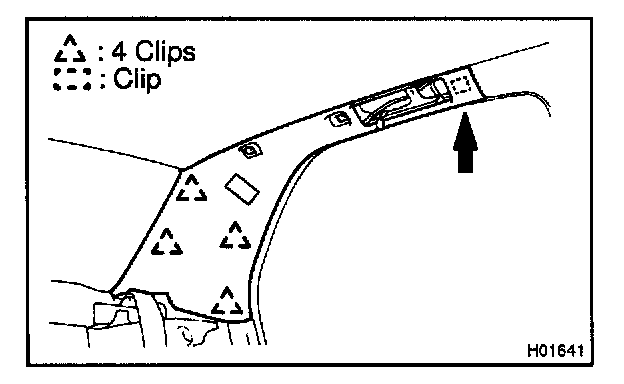 : 4 Clips
: Clip

H01641