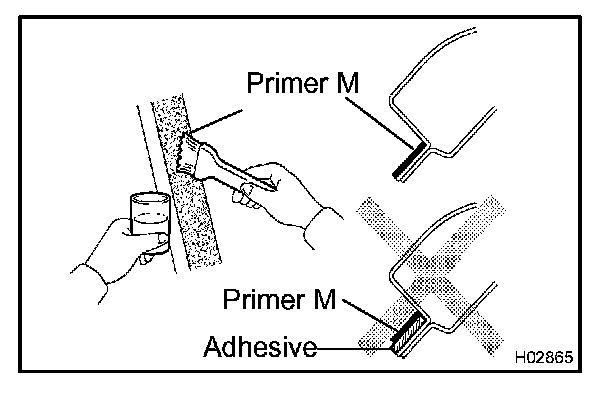 Primer M

Primer M

Adhesive

H02865