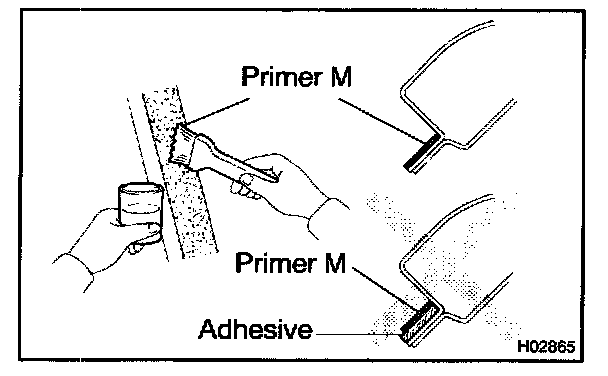 Primer M

Primer M

Adhesive

H02865