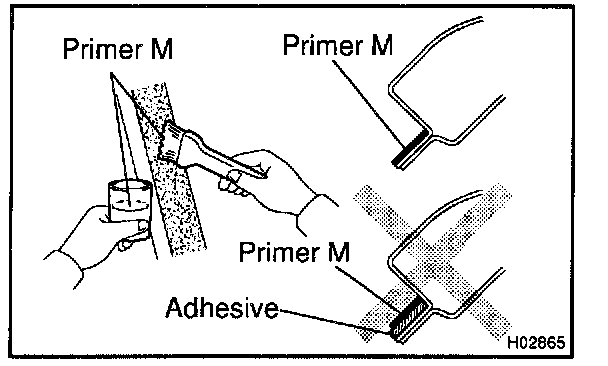 Primer M

Primer M

Primer M

Adhesive

H02865