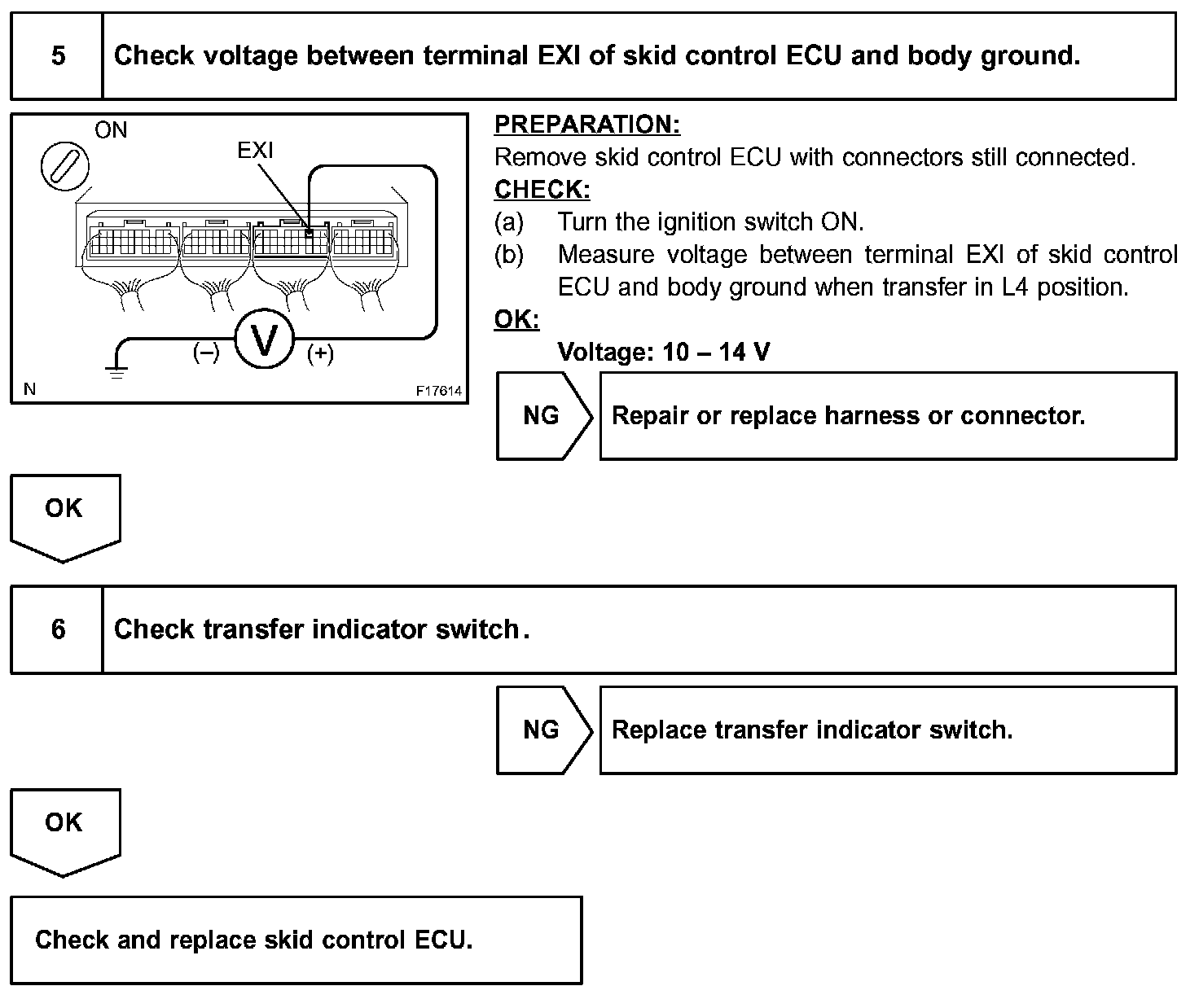 5 Check voltage between terminal EXI of skid control ECU and body ground.

ON
EXI
(–) V (+)
N F17614

PREPARATION:
Remove skid control ECU with connectors still connected.
CHECK:
(a) Turn the ignition switch ON.
(b) Measure voltage between terminal EXI of skid control ECU and body ground when transfer in L4 position.
OK:
Voltage: 10 – 14 V

NG Repair or replace harness or connector.

OK

6 Check transfer indicator switch.

NG Replace transfer indicator switch.

OK

Check and replace skid control ECU.