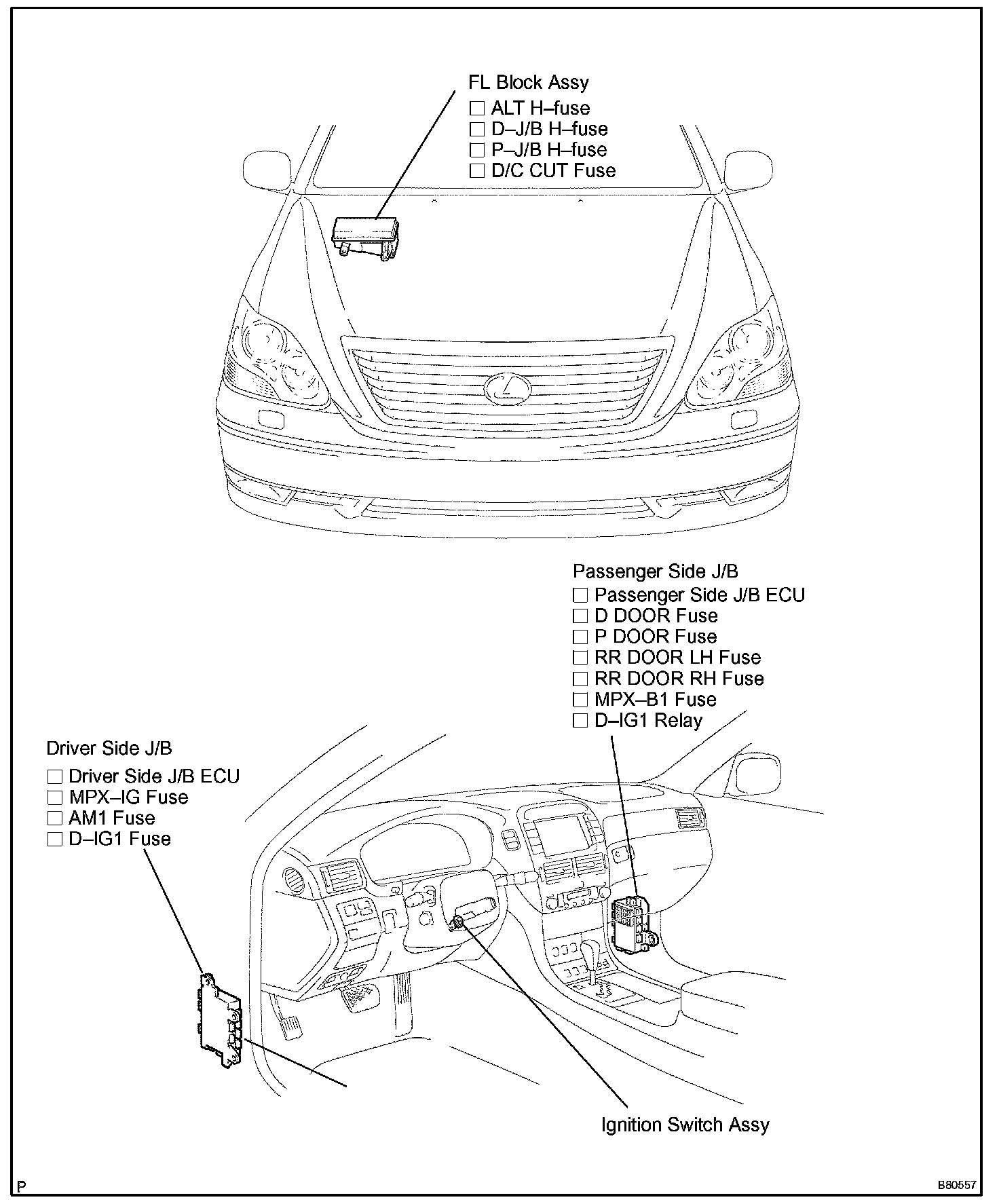 FL Block Assy
☐ ALT H–fuse
☐ D–J/B H–fuse
☐ P–J/B H–fuse
☐ D/C CUT Fuse

Passenger Side J/B
☐ Passenger Side J/B ECU
☐ D DOOR Fuse
☐ P DOOR Fuse
☐ RR DOOR LH Fuse
☐ RR DOOR RH Fuse
☐ MPX–B1 Fuse
☐ D–IG1 Relay

Driver Side J/B
☐ Driver Side J/B ECU
☐ MPX–IG Fuse
☐ AM1 Fuse
☐ D–IG1 Fuse

Ignition Switch Assy

P

B80557