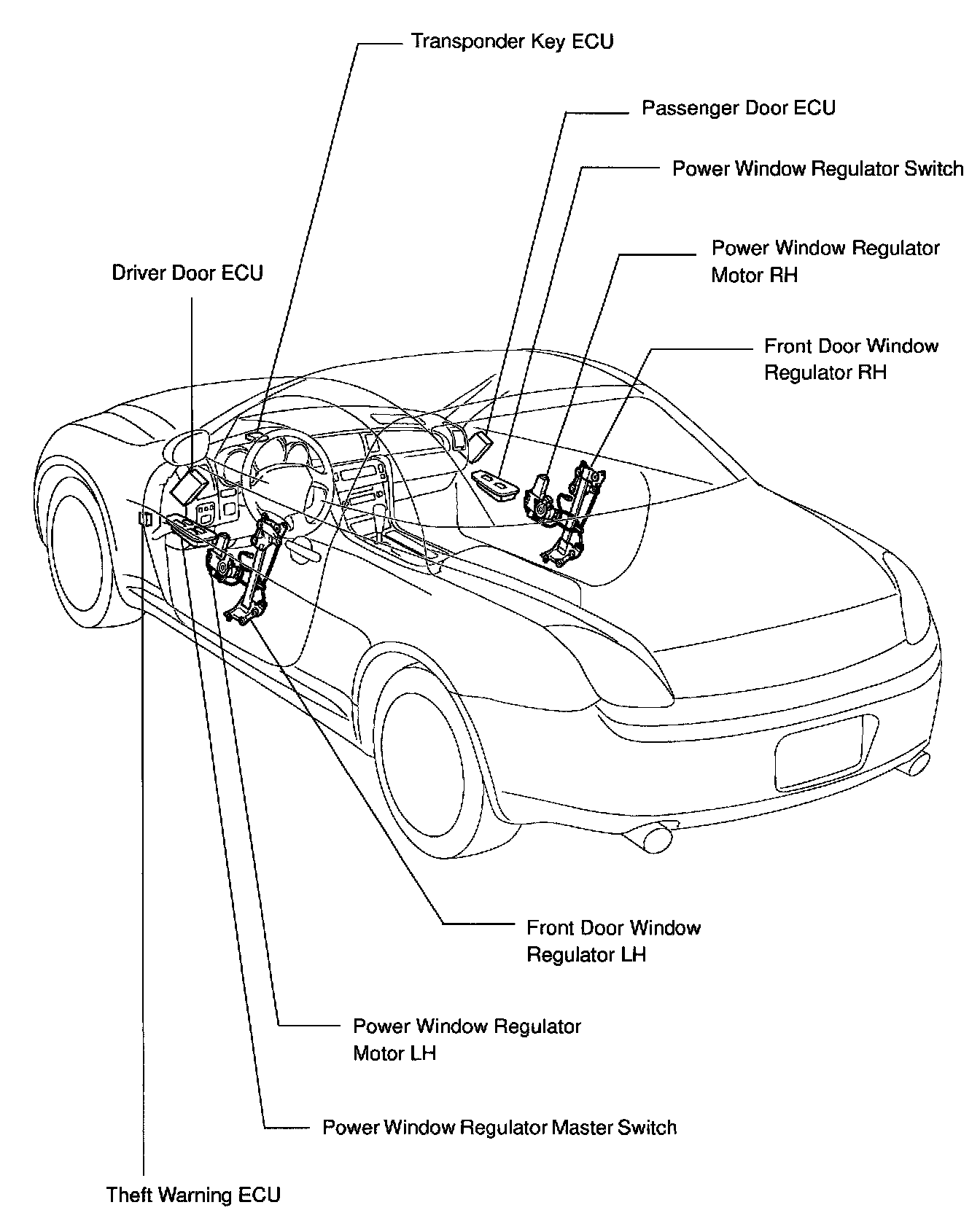 Transponder Key ECU

Passenger Door ECU

Power Window Regulator Switch

Power Window Regulator Motor RH

Driver Door ECU

Front Door Window Regulator RH

Front Door Window Regulator LH

Power Window Regulator Motor LH

Power Window Regulator Master Switch

Theft Warning ECU