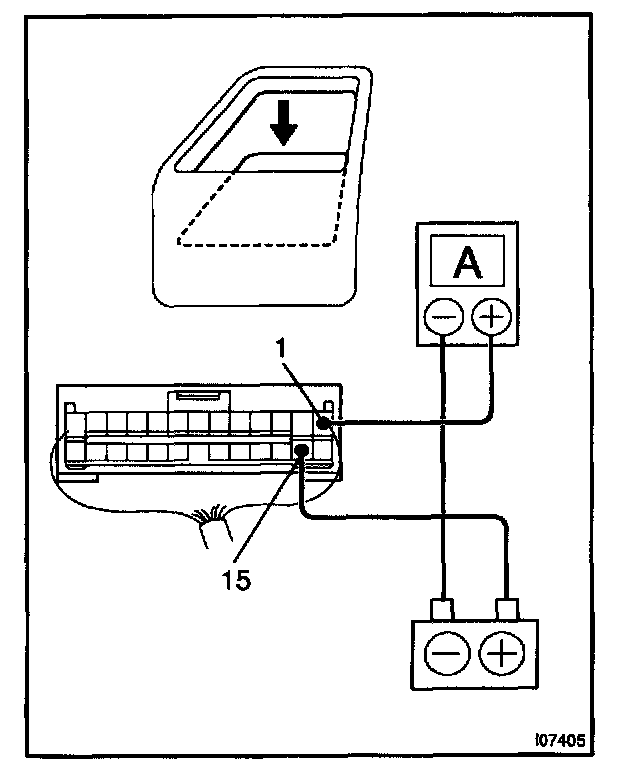 A
1
15
I07405