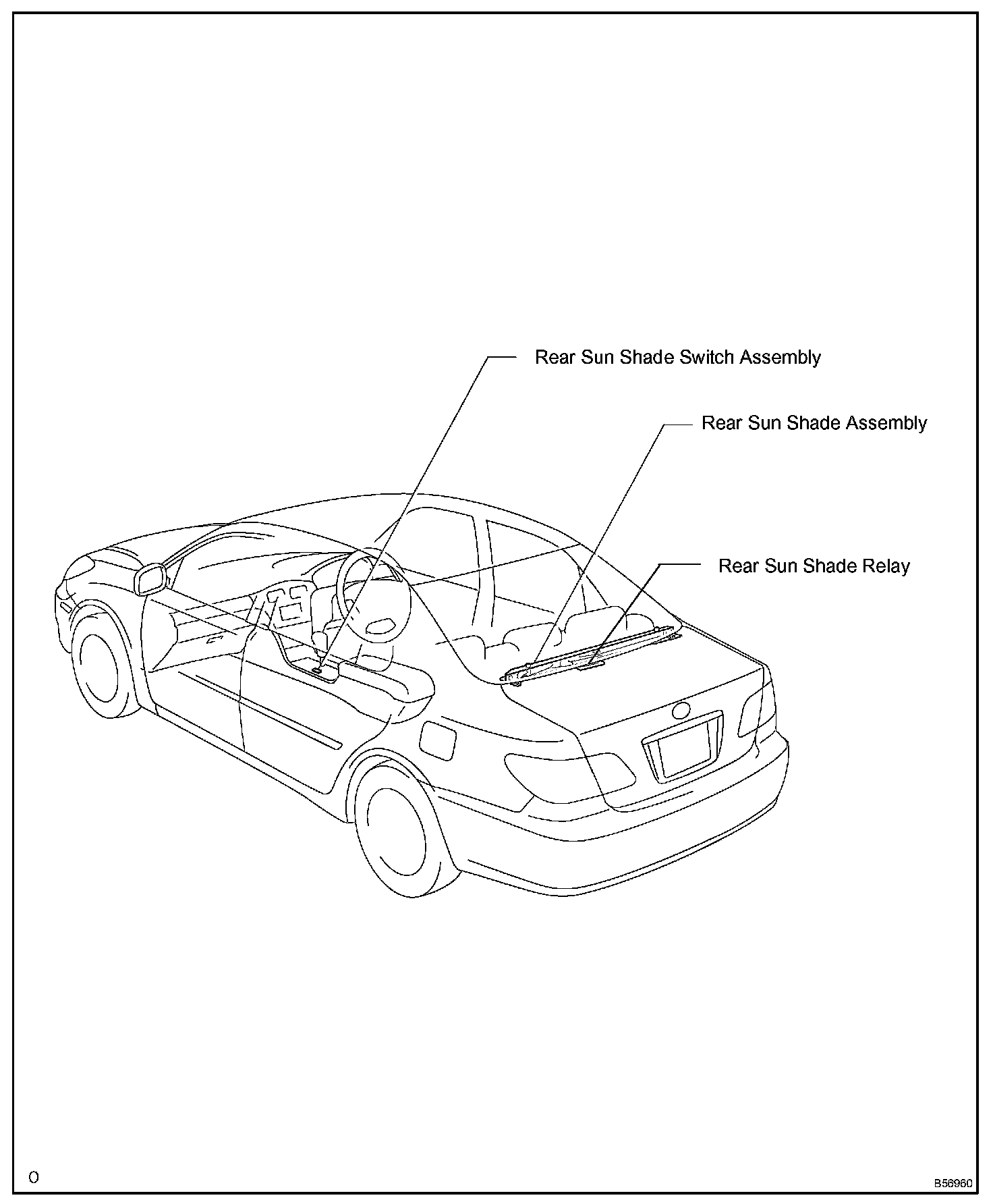 Rear Sun Shade Switch Assembly

Rear Sun Shade Assembly

Rear Sun Shade Relay

O

B56960