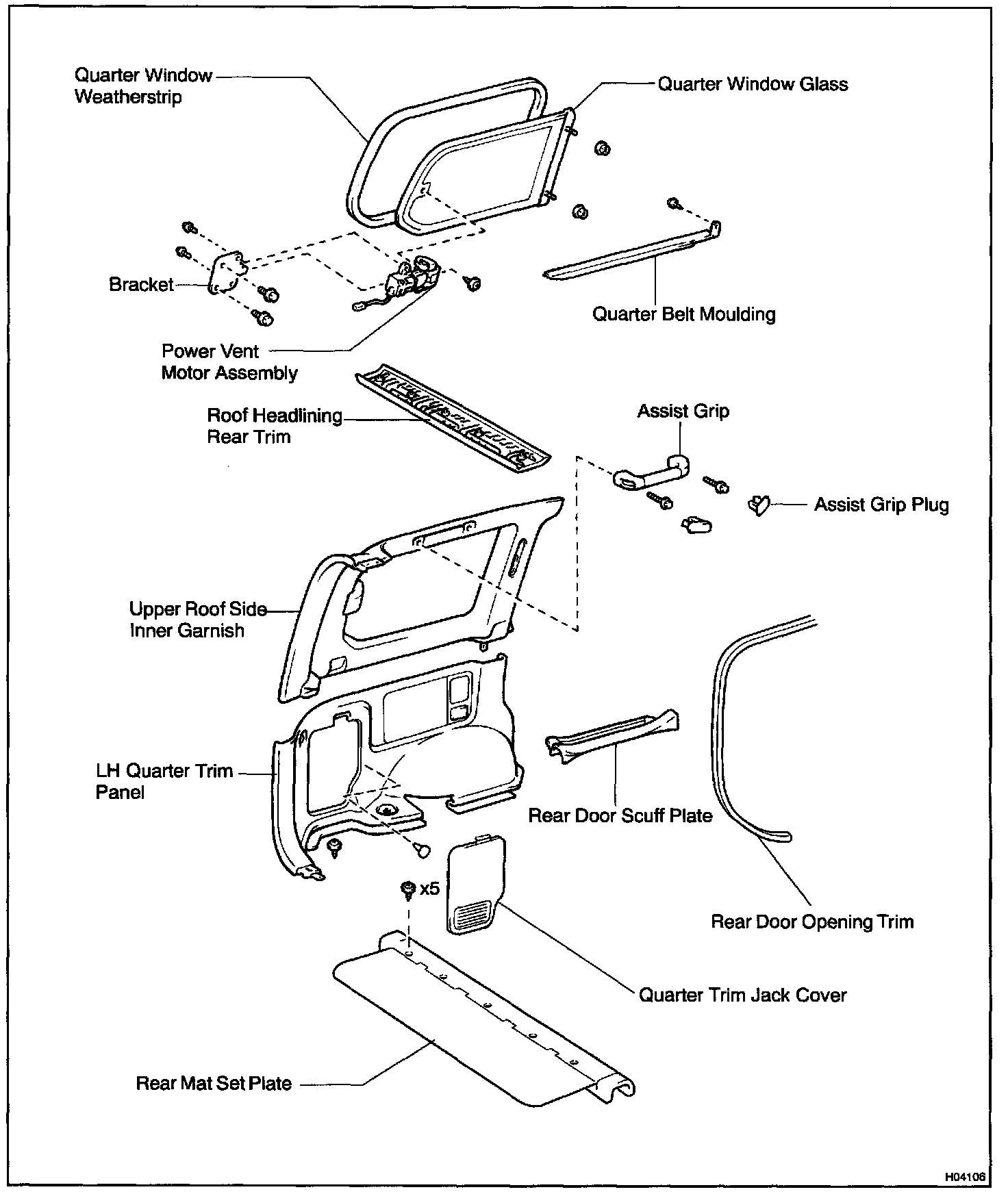 Quarter Window Weatherstrip

Quarter Window Glass

Bracket

Quarter Belt Moulding

Power Vent Motor Assembly

Roof Headlining Rear Trim

Assist Grip

Assist Grip Plug

Upper Roof Side Inner Garnish

LH Quarter Trim Panel

Rear Door Scuff Plate

x5

Rear Door Opening Trim

Quarter Trim Jack Cover

Rear Mat Set Plate

H04106