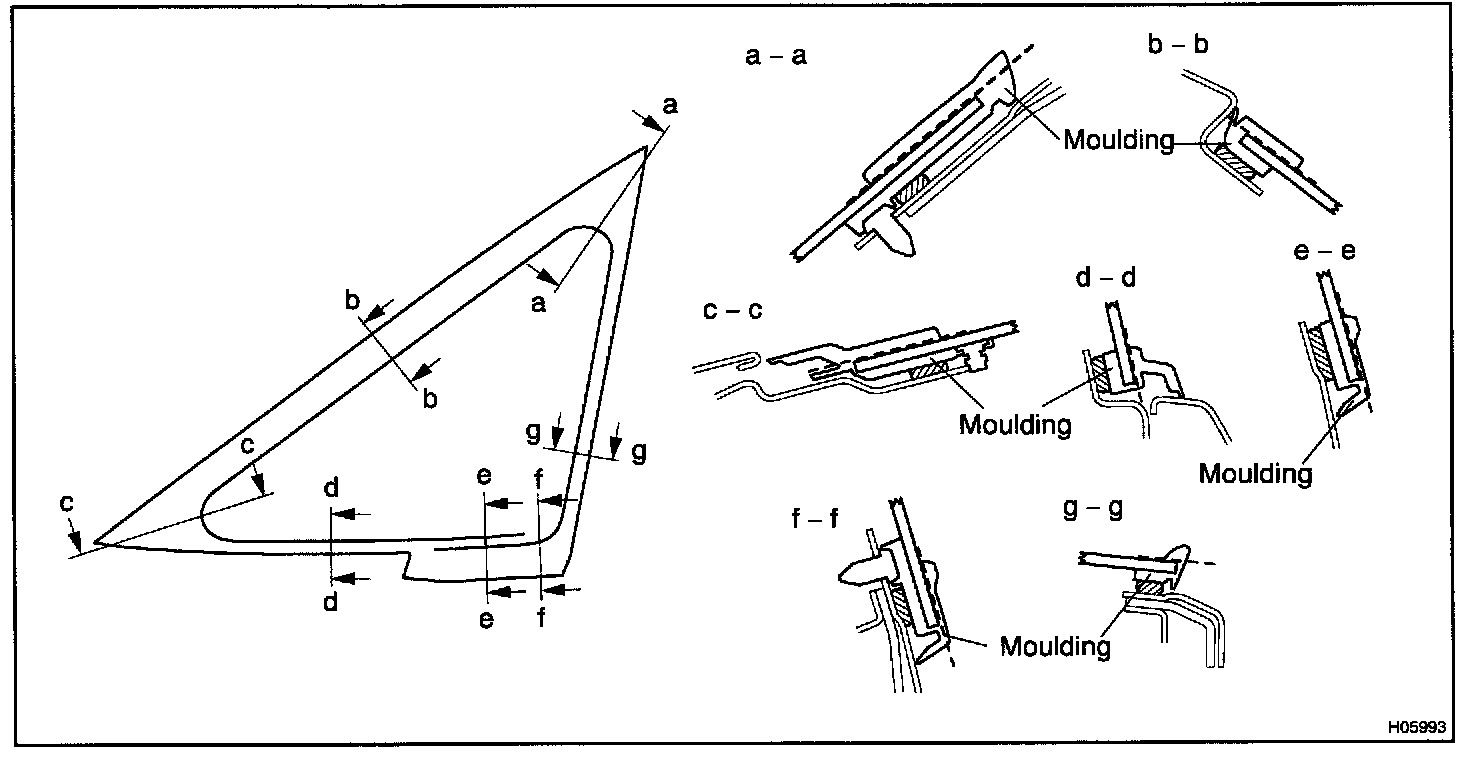 a
a
b
b
c
c
d
d
e
e
f
f
g
g

a – a
Moulding

b – b

c – c
Moulding

d – d

e – e
Moulding

f – f
Moulding

g – g

H05993